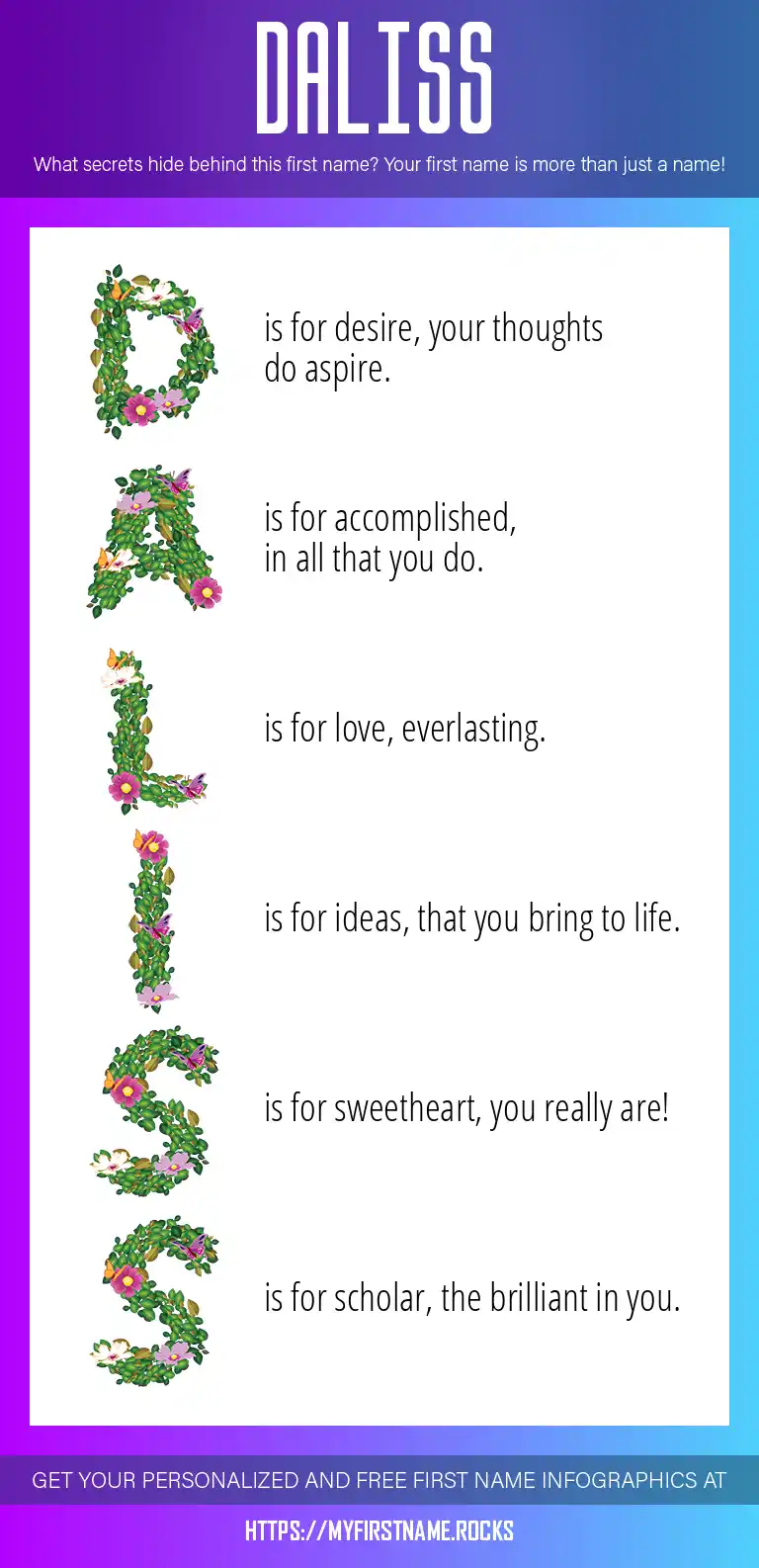 DALISS

What secrets hide behind this first name? Your first name is more than just a name!

D is for desire, your thoughts do aspire.

A is for accomplished, in all that you do.

L is for love, everlasting.

I is for ideas, that you bring to life.

S is for sweetheart, you really are!

S is for scholar, the brilliant in you.

GET YOUR PERSONALIZED AND FREE FIRST NAME INFOGRAPHICS AT

HTTPS://MYFIRSTNAME.ROCKS