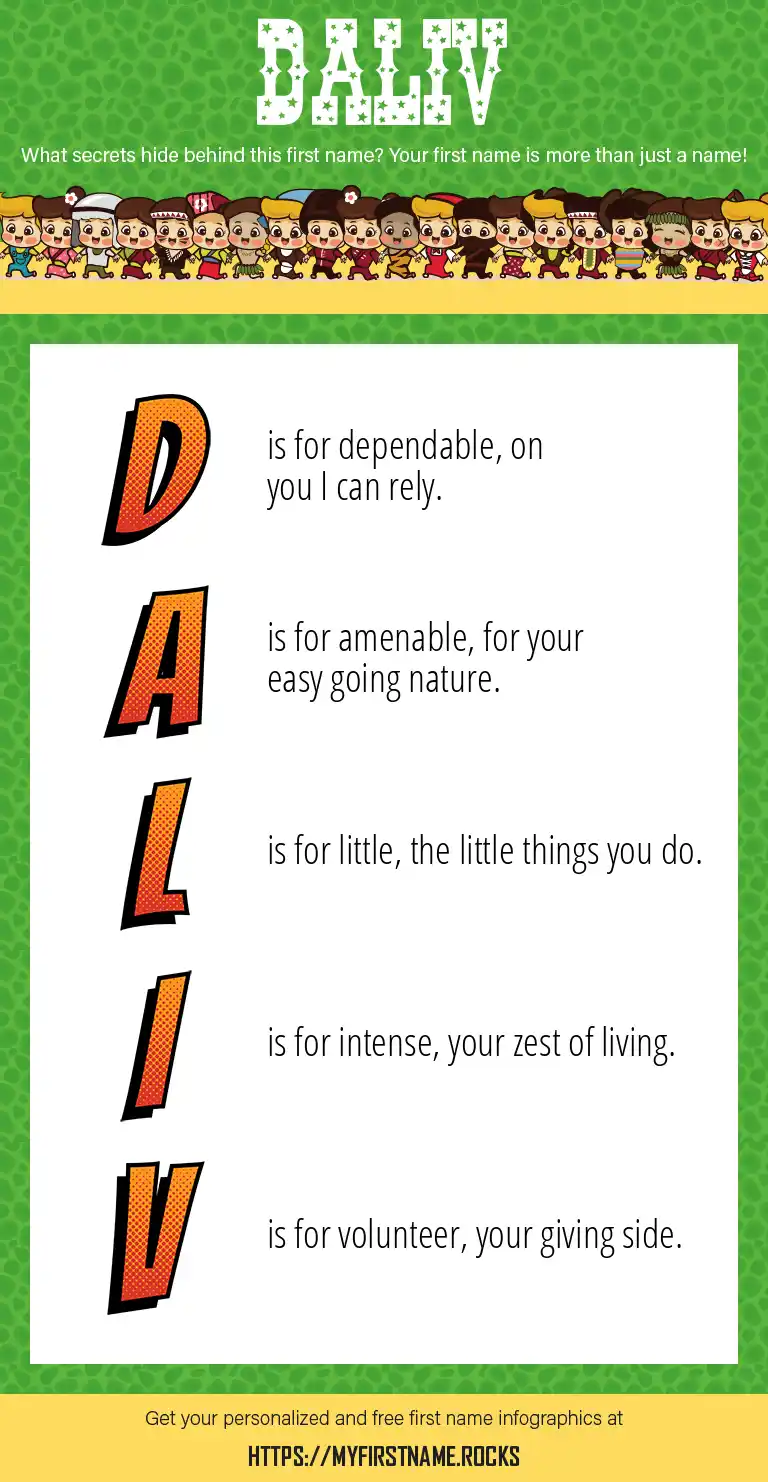 DALIV

What secrets hide behind this first name? Your first name is more than just a name!

D is for dependable, on you I can rely.

A is for amenable, for your easy going nature.

L is for little, the little things you do.

I is for intense, your zest of living.

V is for volunteer, your giving side.

Get your personalized and free first name infographics at

HTTPS://MYFIRSTNAME.ROCKS