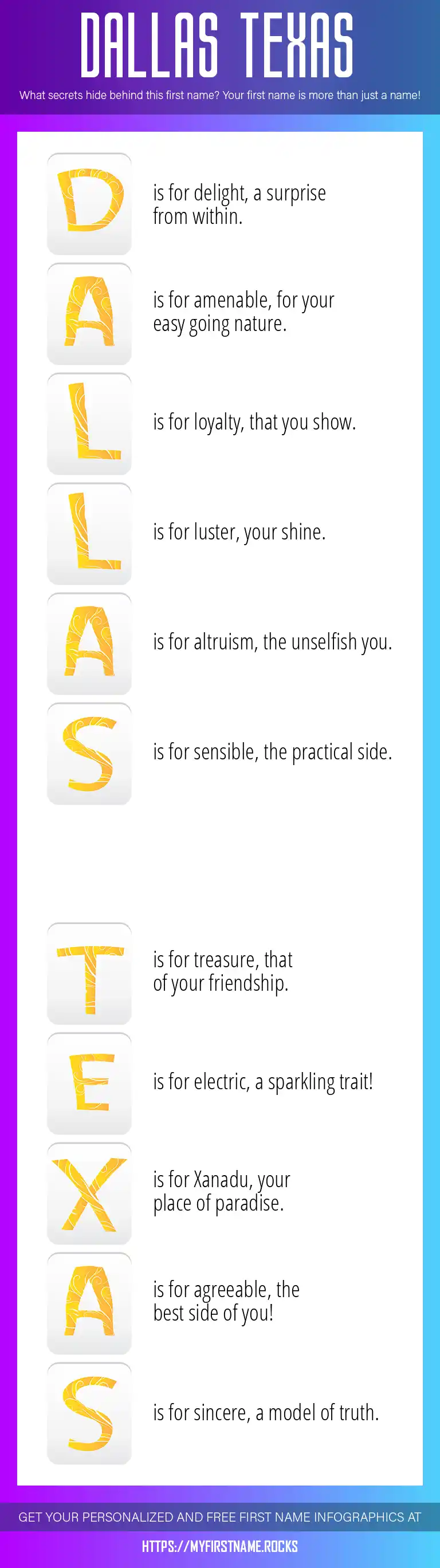 DALLAS TEXAS

What secrets hide behind this first name? Your first name is more than just a name!

D is for delight, a surprise from within.

A is for amenable, for your easy going nature.

L is for loyalty, that you show.

L is for luster, your shine.

A is for altruism, the unselfish you.

S is for sensible, the practical side.

T is for treasure, that of your friendship.

E is for electric, a sparkling trait!

X is for Xanadu, your place of paradise.

A is for agreeable, the best side of you!

S is for sincere, a model of truth.

GET YOUR PERSONALIZED AND FREE FIRST NAME INFOGRAPHICS AT

HTTPS://MYFIRSTNAME.ROCKS