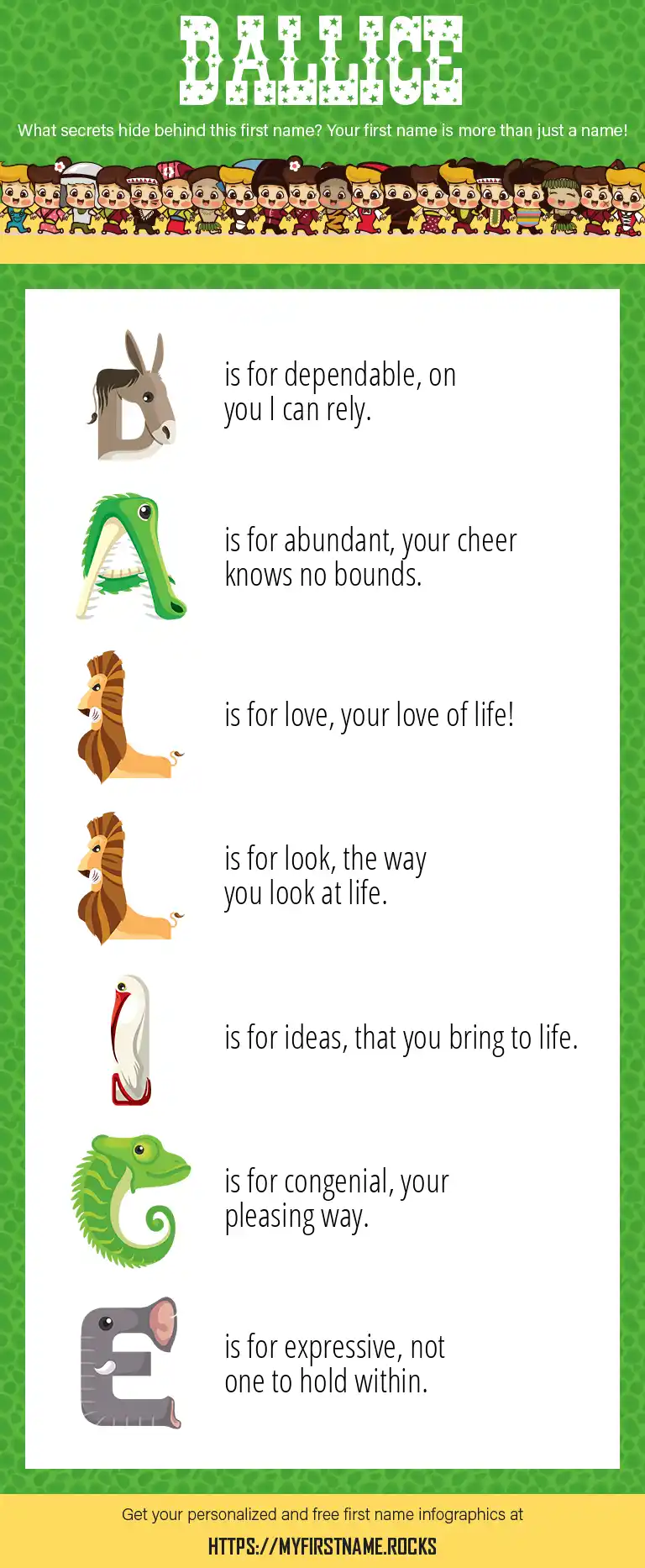 DALLICE

What secrets hide behind this first name? Your first name is more than just a name!

D is for dependable, on you I can rely.

A is for abundant, your cheer knows no bounds.

L is for love, your love of life!

L is for look, the way you look at life.

I is for ideas, that you bring to life.

C is for congenial, your pleasing way.

E is for expressive, not one to hold within.

Get your personalized and free first name infographics at

HTTPS://MYFIRSTNAME.ROCKS