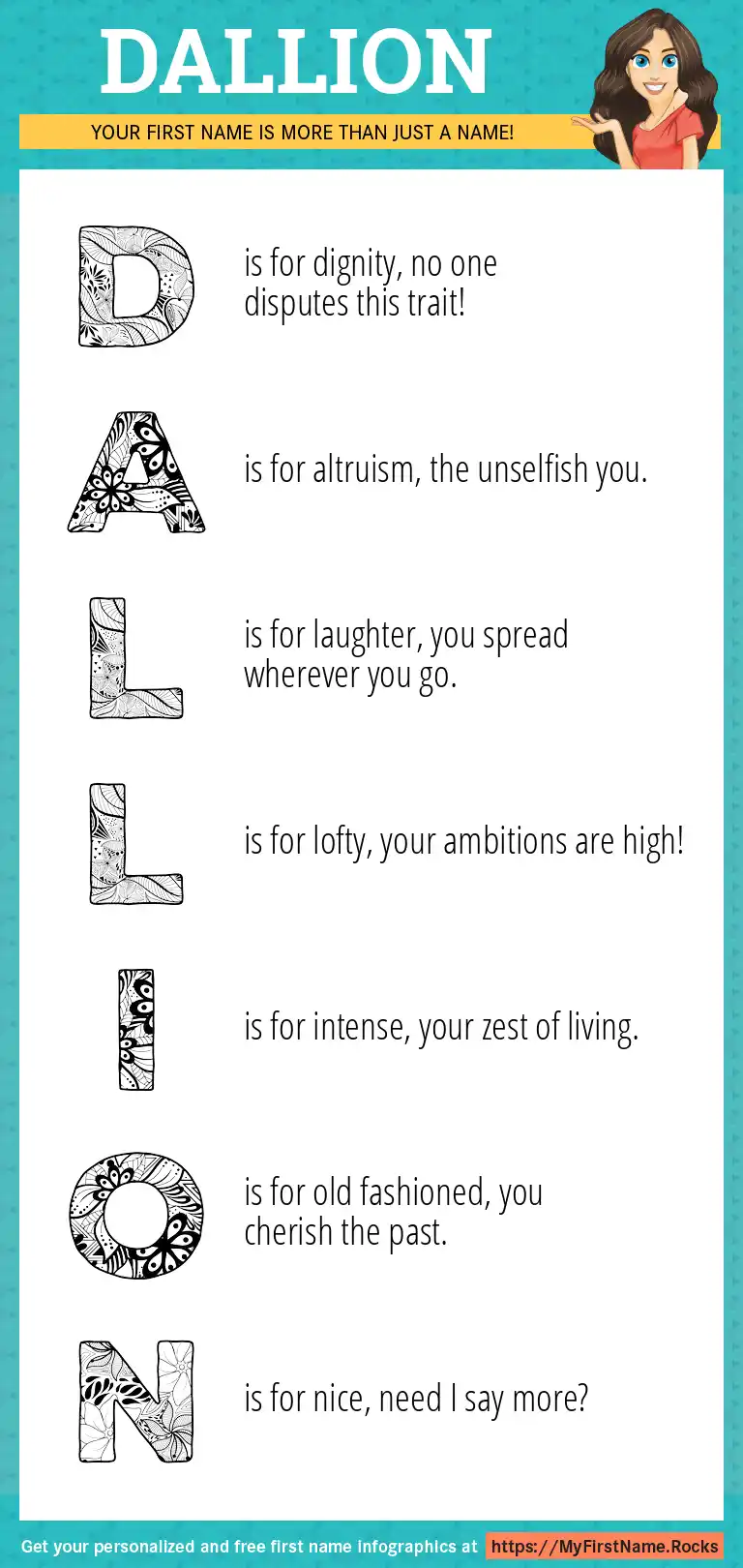 DALLION

YOUR FIRST NAME IS MORE THAN JUST A NAME!

D is for dignity, no one disputes this trait!

A is for altruism, the unselfish you.

L is for laughter, you spread wherever you go.

L is for lofty, your ambitions are high!

I is for intense, your zest of living.

O is for old fashioned, you cherish the past.

N is for nice, need I say more?

Get your personalized and free first name infographics at https://MyFirstName.Rocks