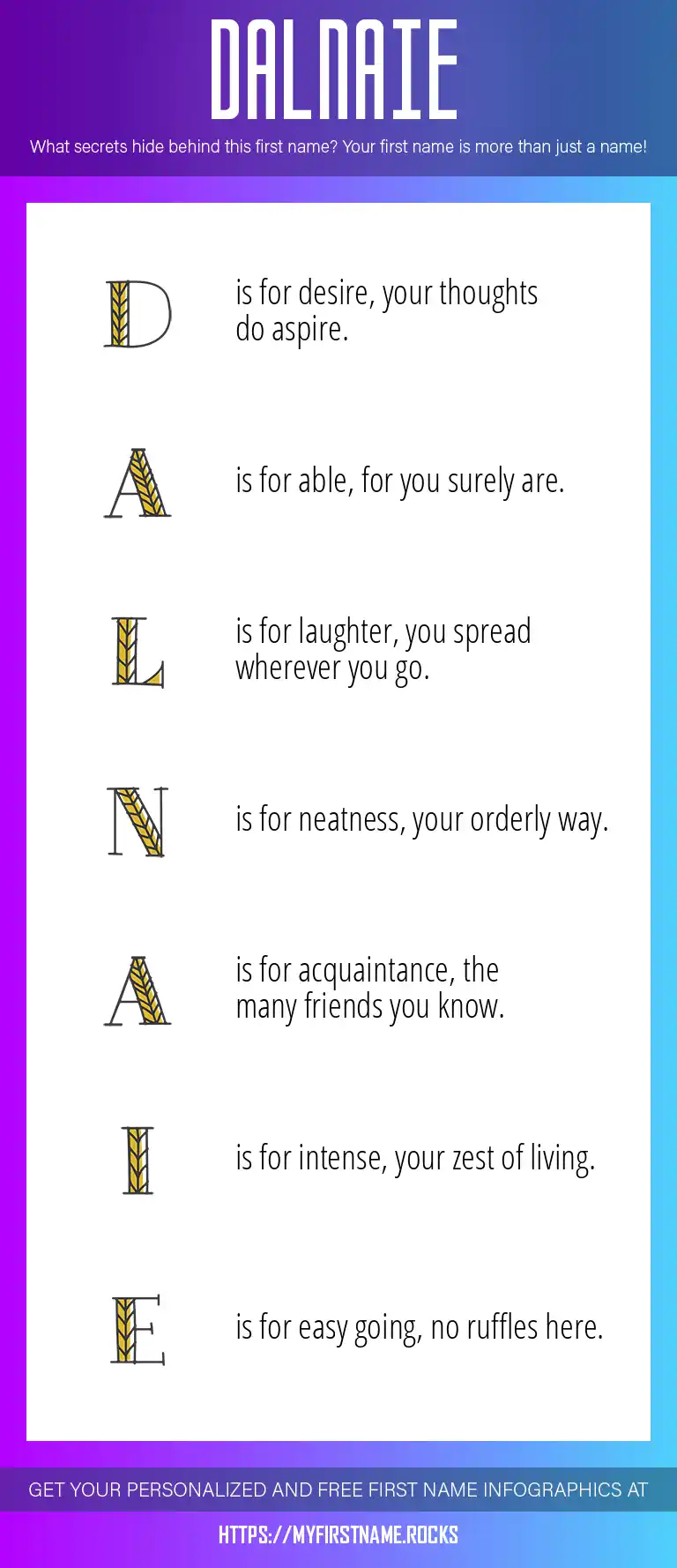 DALNAIE

What secrets hide behind this first name? Your first name is more than just a name!

D is for desire, your thoughts do aspire.

A is for able, for you surely are.

L is for laughter, you spread wherever you go.

N is for neatness, your orderly way.

A is for acquaintance, the many friends you know.

I is for intense, your zest of living.

E is for easy going, no ruffles here.

GET YOUR PERSONALIZED AND FREE FIRST NAME INFOGRAPHICS AT

HTTPS://MYFIRSTNAME.ROCKS