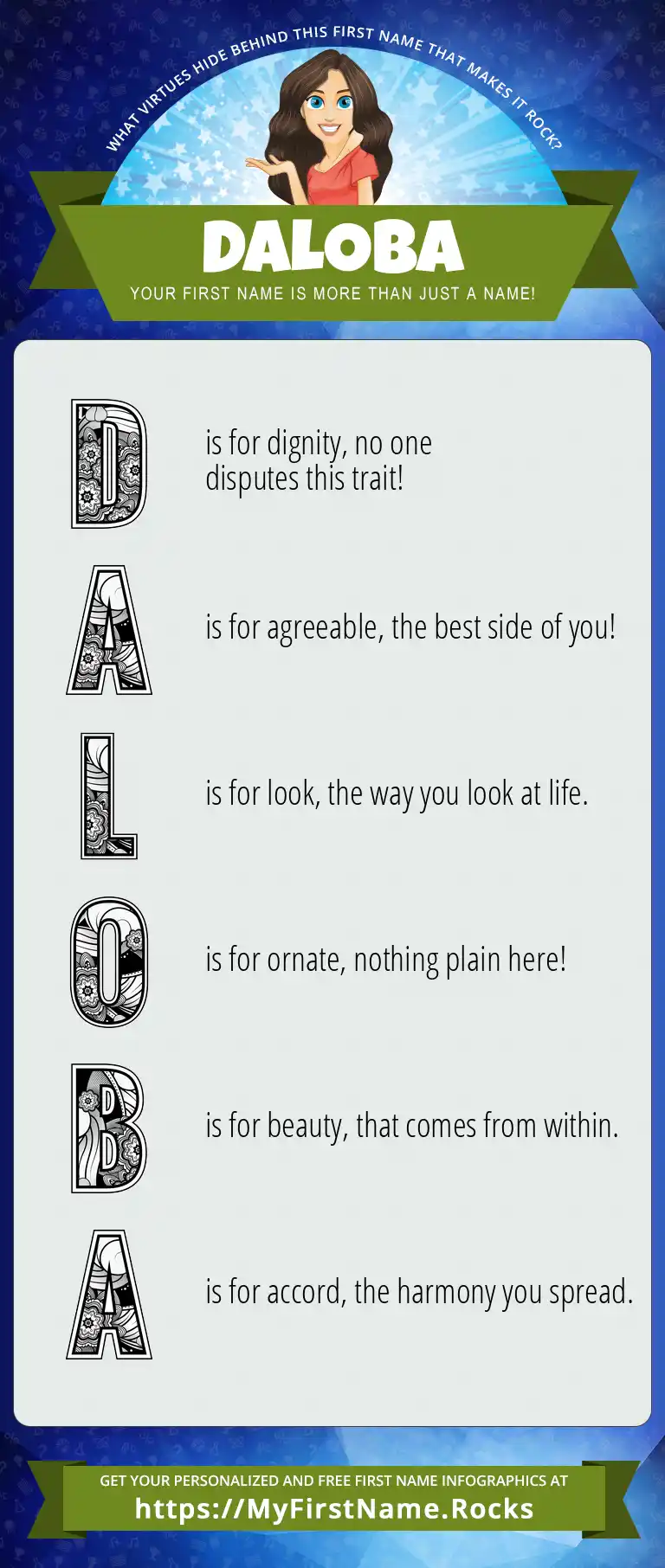 WHAT VIRTUES HIDE BEHIND THIS FIRST NAME THAT MAKES IT ROCK?

DALOBA

YOUR FIRST NAME IS MORE THAN JUST A NAME!

D is for dignity, no one disputes this trait!

A is for agreeable, the best side of you!

L is for look, the way you look at life.

O is for ornate, nothing plain here!

B is for beauty, that comes from within.

A is for accord, the harmony you spread.

GET YOUR PERSONALIZED AND FREE FIRST NAME INFOGRAPHICS AT
https://MyFirstName.Rocks