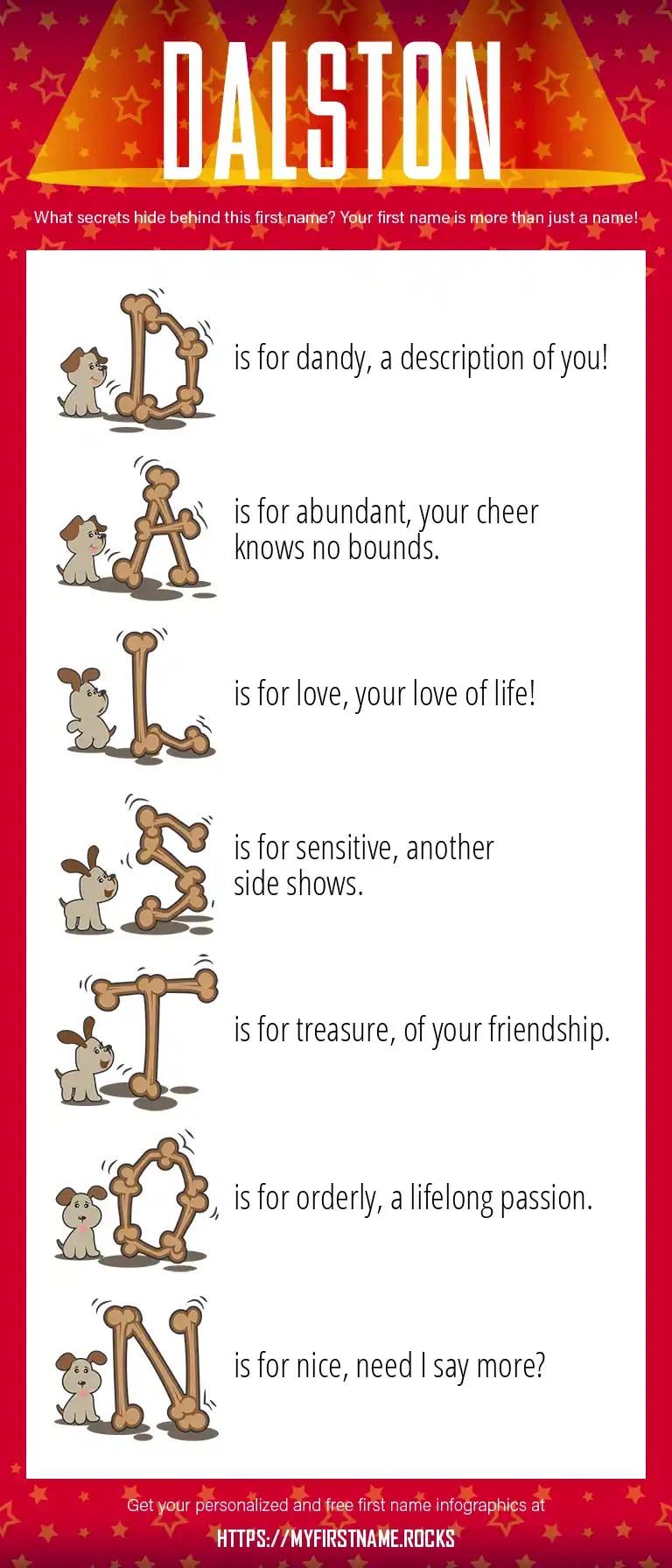 DALSTON

What secrets hide behind this first name? Your first name is more than just a name!

D is for dandy, a description of you!

A is for abundant, your cheer knows no bounds.

L is for love, your love of life!

S is for sensitive, another side shows.

T is for treasure, of your friendship.

O is for orderly, a lifelong passion.

N is for nice, need I say more?

Get your personalized and free first name infographics at

HTTPS://MYFIRSTNAME.ROCKS