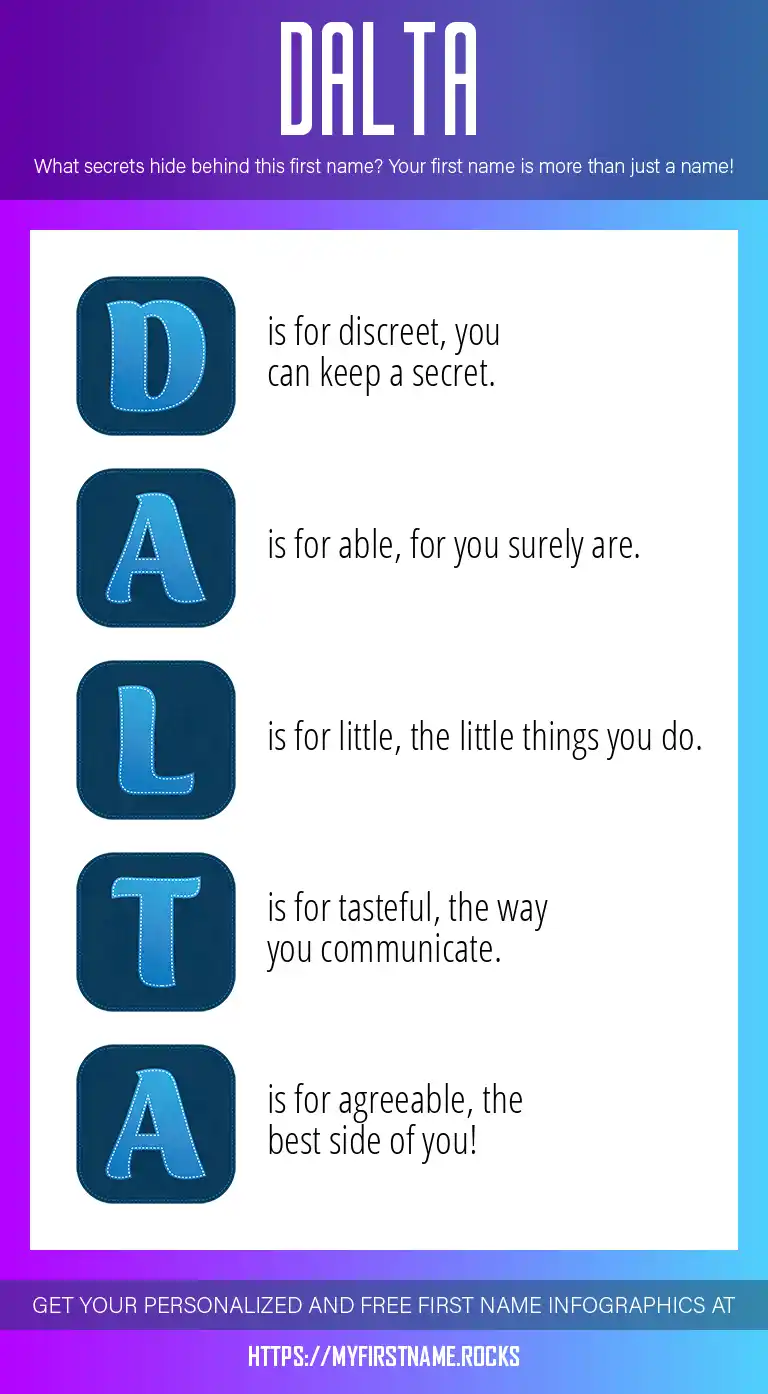 DALTA

What secrets hide behind this first name? Your first name is more than just a name!

D is for discreet, you can keep a secret.

A is for able, for you surely are.

L is for little, the little things you do.

T is for tasteful, the way you communicate.

A is for agreeable, the best side of you!

GET YOUR PERSONALIZED AND FREE FIRST NAME INFOGRAPHICS AT

HTTPS://MYFIRSTNAME.ROCKS