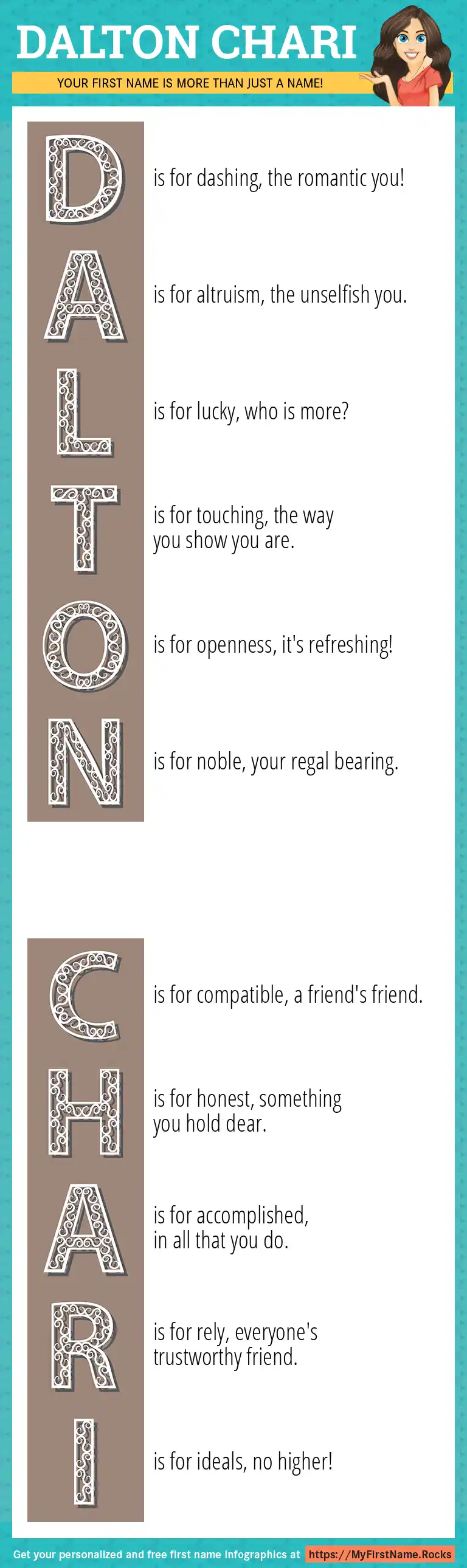 DALTON CHARI

YOUR FIRST NAME IS MORE THAN JUST A NAME!

D is for dashing, the romantic you!

A is for altruism, the unselfish you.

L is for lucky, who is more?

T is for touching, the way you show you are.

O is for openness, it's refreshing!

N is for noble, your regal bearing.

C is for compatible, a friend's friend.

H is for honest, something you hold dear.

A is for accomplished, in all that you do.

R is for rely, everyone's trustworthy friend.

I is for ideals, no higher!

Get your personalized and free first name infographics at https://MyFirstName.Rocks