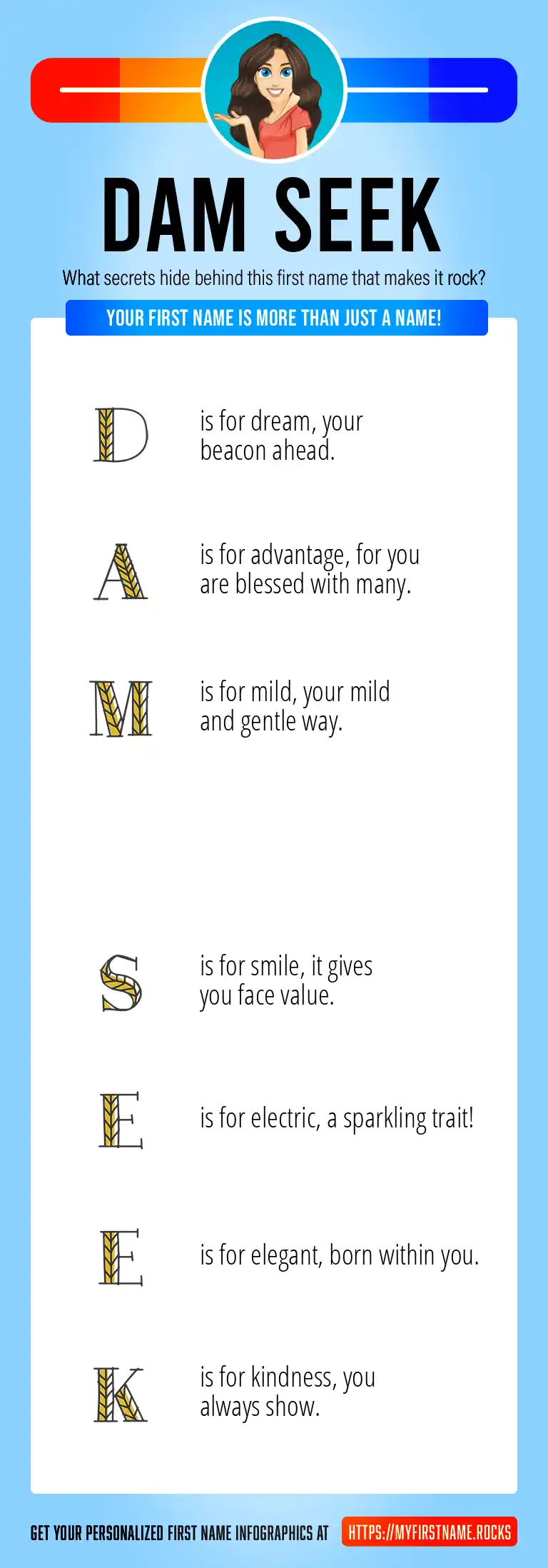 DAM SEEK

What secrets hide behind this first name that makes it rock?

YOUR FIRST NAME IS MORE THAN JUST A NAME!

D is for dream, your beacon ahead.

A is for advantage, for you are blessed with many.

M is for mild, your mild and gentle way.

S is for smile, it gives you face value.

E is for electric, a sparkling trait!

E is for elegant, born within you.

K is for kindness, you always show.

GET YOUR PERSONALIZED FIRST NAME INFOGRAPHICS AT HTTPS://MYFIRSTNAME.ROCKS