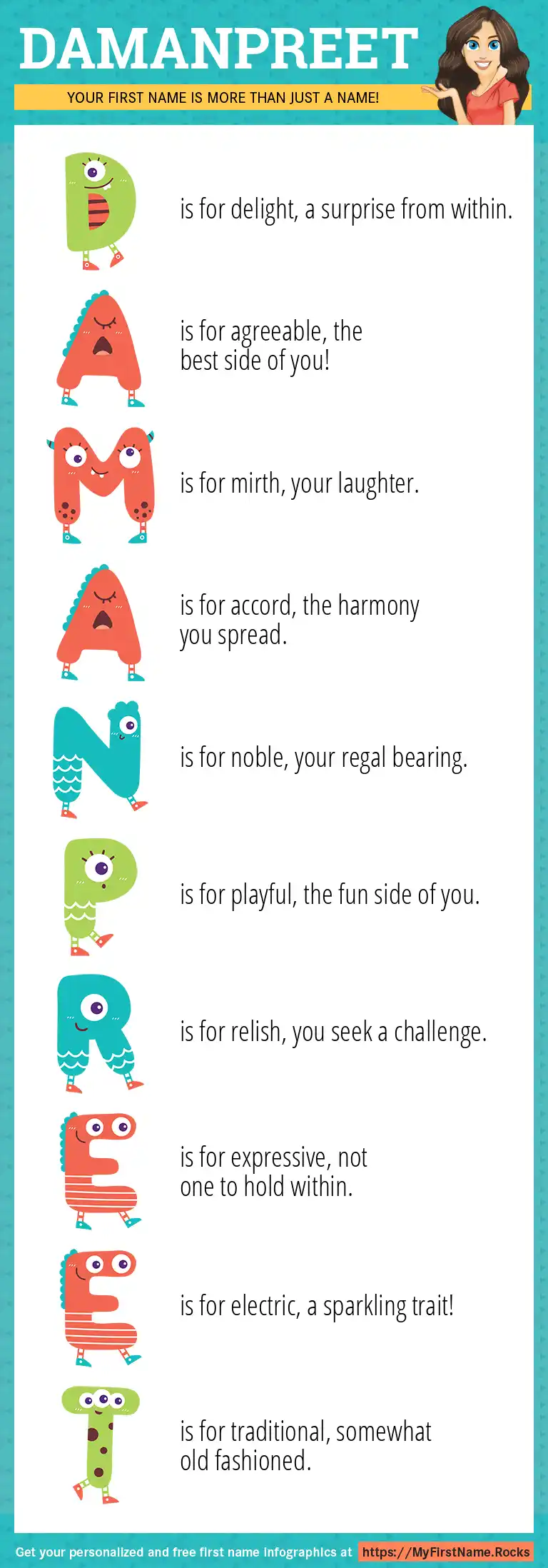 DAMANPREET

YOUR FIRST NAME IS MORE THAN JUST A NAME!

D is for delight, a surprise from within.

A is for agreeable, the best side of you!

M is for mirth, your laughter.

A is for accord, the harmony you spread.

N is for noble, your regal bearing.

P is for playful, the fun side of you.

R is for relish, you seek a challenge.

E is for expressive, not one to hold within.

E is for electric, a sparkling trait!

T is for traditional, somewhat old fashioned.

Get your personalized and free first name infographics at https://MyFirstName.Rocks