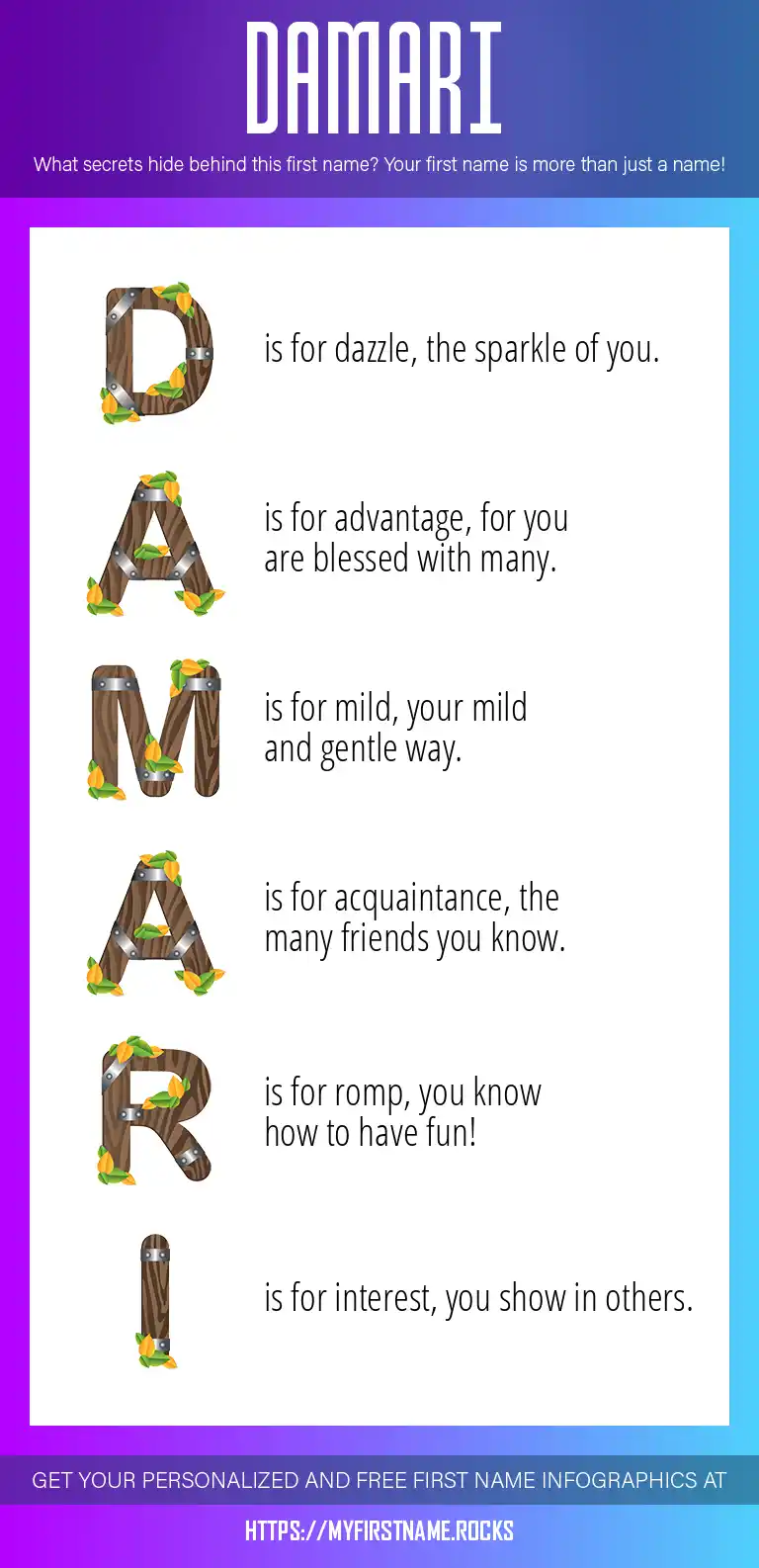 DAMARI

What secrets hide behind this first name? Your first name is more than just a name!

D is for dazzle, the sparkle of you.

A is for advantage, for you are blessed with many.

M is for mild, your mild and gentle way.

A is for acquaintance, the many friends you know.

R is for romp, you know how to have fun!

I is for interest, you show in others.

GET YOUR PERSONALIZED AND FREE FIRST NAME INFOGRAPHICS AT

HTTPS://MYFIRSTNAME.ROCKS