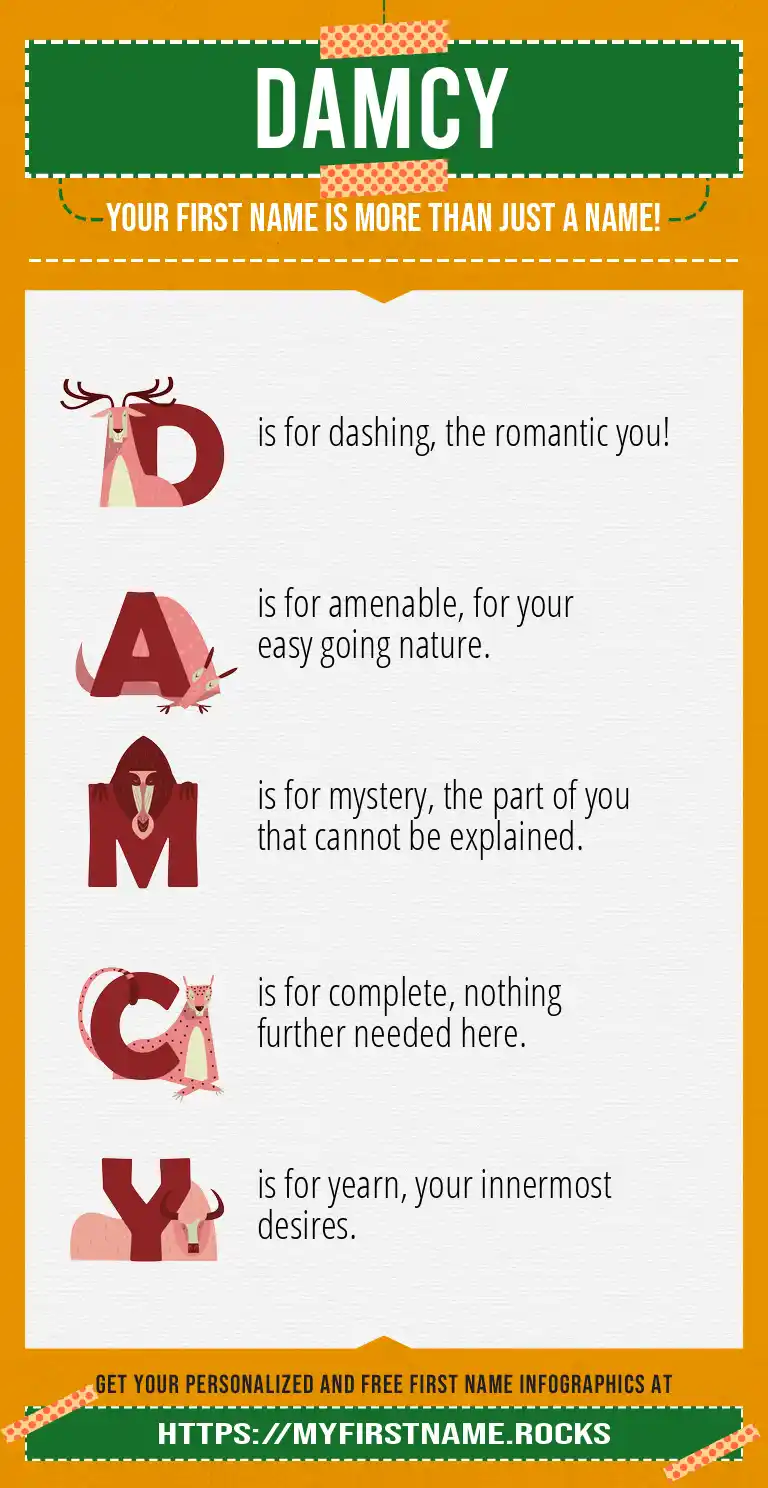 DAMCY

YOUR FIRST NAME IS MORE THAN JUST A NAME!

D is for dashing, the romantic you!

A is for amenable, for your easy going nature.

M is for mystery, the part of you that cannot be explained.

C is for complete, nothing further needed here.

Y is for yearn, your innermost desires.

GET YOUR PERSONALIZED AND FREE FIRST NAME INFOGRAPHICS AT

HTTPS://MYFIRSTNAME.ROCKS