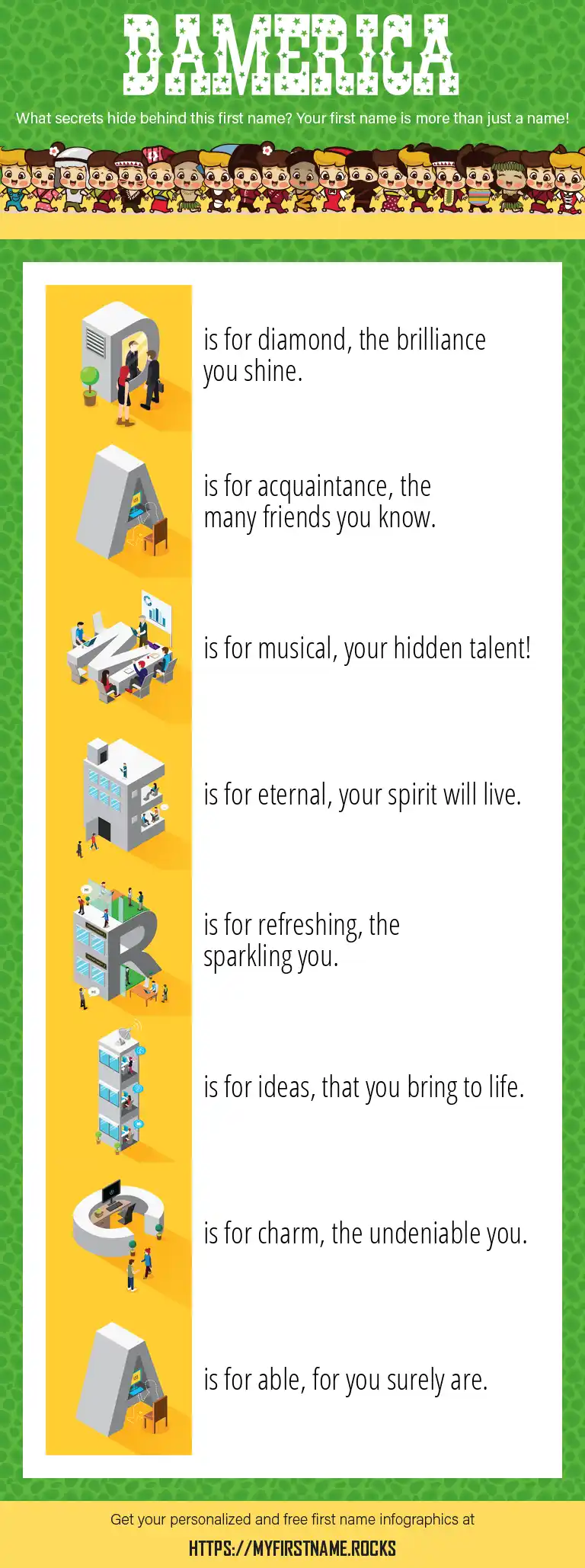 DAMERICA

What secrets hide behind this first name? Your first name is more than just a name!

D is for diamond, the brilliance you shine.

A is for acquaintance, the many friends you know.

M is for musical, your hidden talent!

E is for eternal, your spirit will live.

R is for refreshing, the sparkling you.

I is for ideas, that you bring to life.

C is for charm, the undeniable you.

A is for able, for you surely are.

Get your personalized and free first name infographics at

HTTPS://MYFIRSTNAME.ROCKS