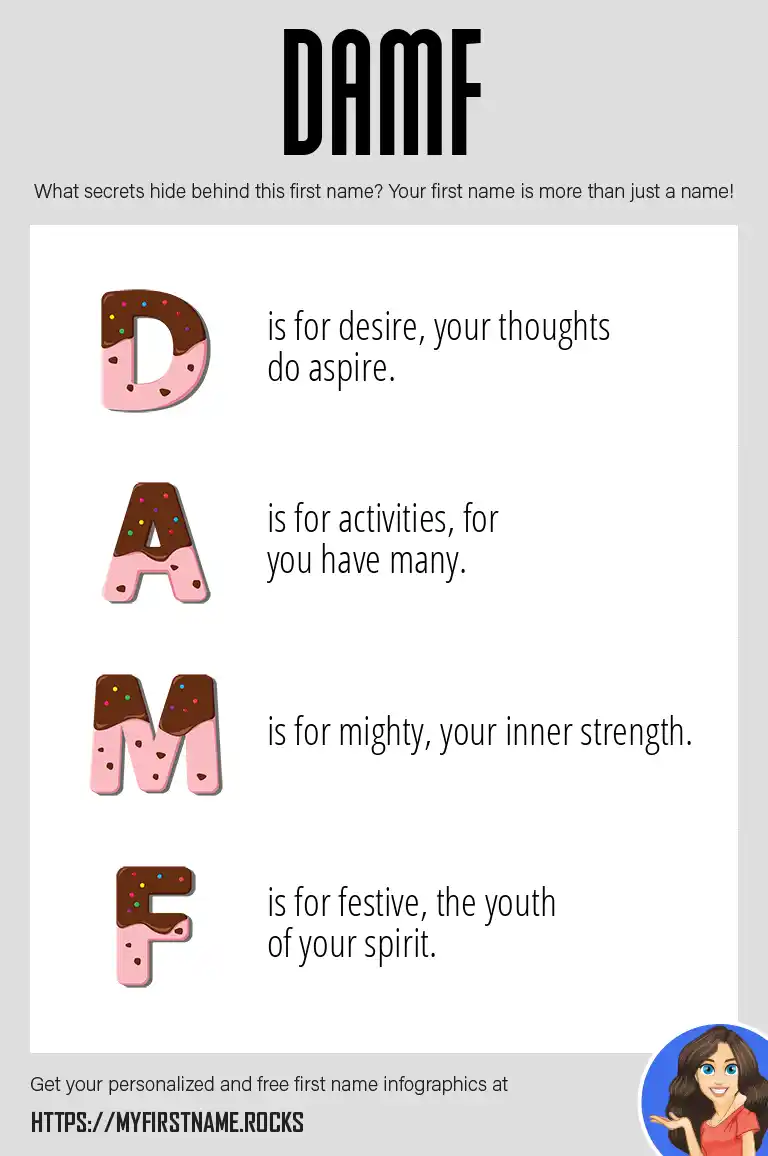 DAMF

What secrets hide behind this first name? Your first name is more than just a name!

D is for desire, your thoughts do aspire.

A is for activities, for you have many.

M is for mighty, your inner strength.

F is for festive, the youth of your spirit.

Get your personalized and free first name infographics at

HTTPS://MYFIRSTNAME.ROCKS