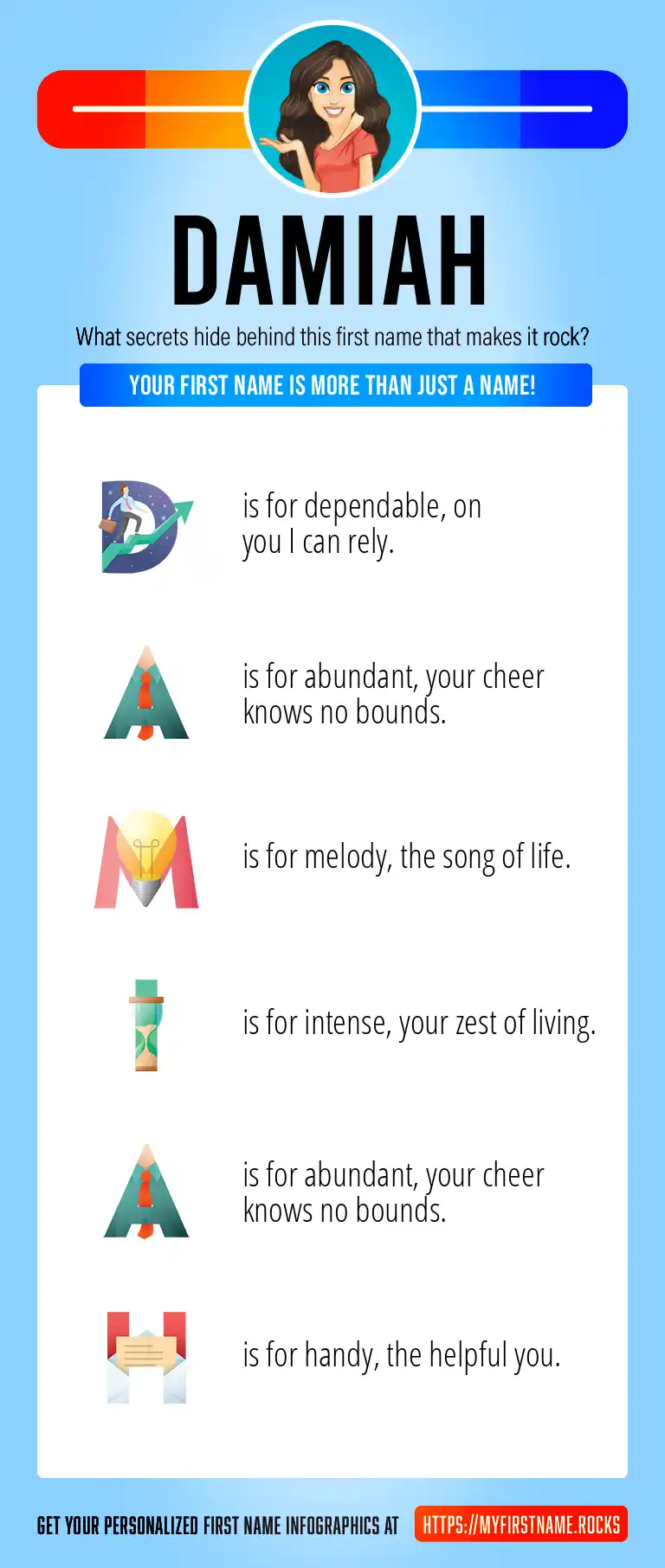 DAMIAH

What secrets hide behind this first name that makes it rock?

YOUR FIRST NAME IS MORE THAN JUST A NAME!

D is for dependable, on you I can rely.

A is for abundant, your cheer knows no bounds.

M is for melody, the song of life.

I is for intense, your zest of living.

A is for abundant, your cheer knows no bounds.

H is for handy, the helpful you.

GET YOUR PERSONALIZED FIRST NAME INFOGRAPHICS AT HTTPS://MYFIRSTNAME.ROCKS