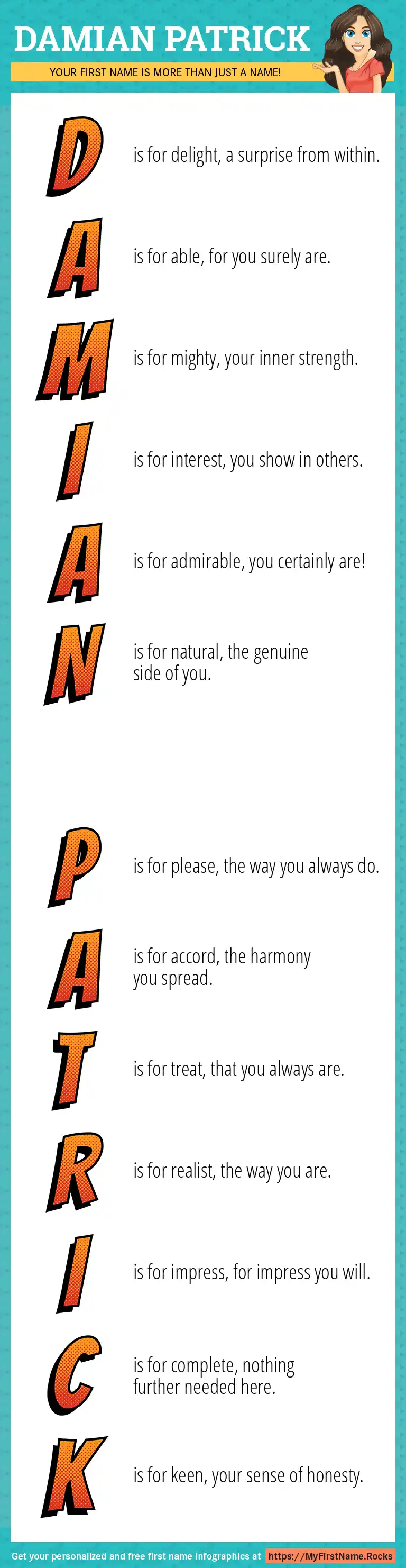 DAMIAN PATRICK

YOUR FIRST NAME IS MORE THAN JUST A NAME!

D is for delight, a surprise from within.

A is for able, for you surely are.

M is for mighty, your inner strength.

I is for interest, you show in others.

A is for admirable, you certainly are!

N is for natural, the genuine side of you.

P is for please, the way you always do.

A is for accord, the harmony you spread.

T is for treat, that you always are.

R is for realist, the way you are.

I is for impress, for impress you will.

C is for complete, nothing further needed here.

K is for keen, your sense of honesty.

Get your personalized and free first name infographics at https://MyFirstName.Rocks