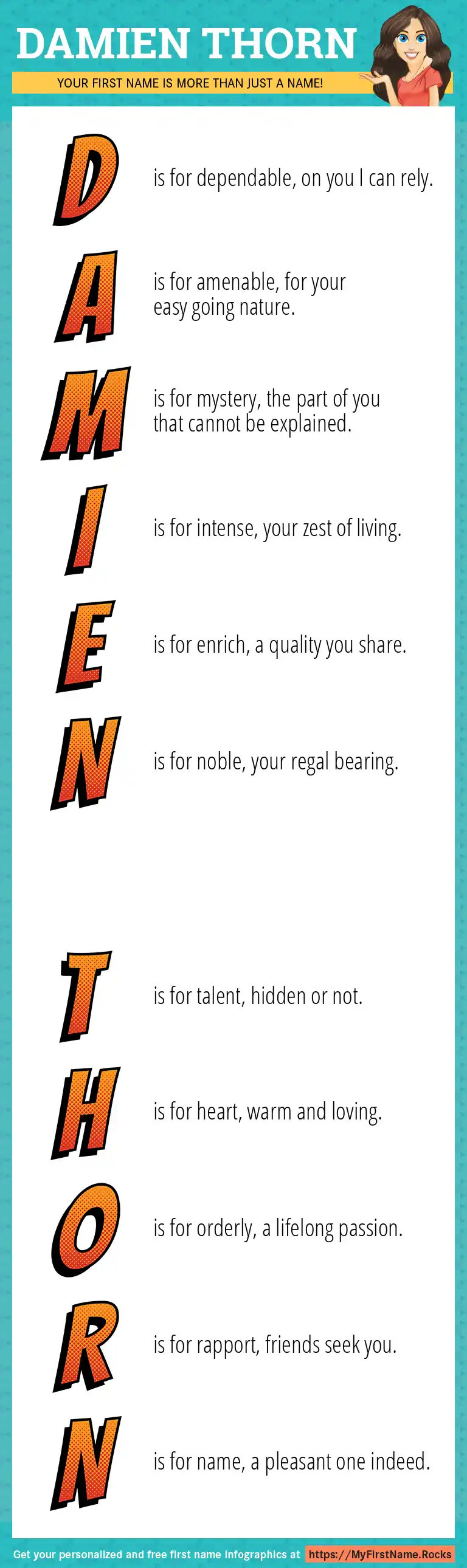 DAMIEN THORN

YOUR FIRST NAME IS MORE THAN JUST A NAME!

D is for dependable, on you I can rely.

A is for amenable, for your easy going nature.

M is for mystery, the part of you that cannot be explained.

I is for intense, your zest of living.

E is for enrich, a quality you share.

N is for noble, your regal bearing.

T is for talent, hidden or not.

H is for heart, warm and loving.

O is for orderly, a lifelong passion.

R is for rapport, friends seek you.

N is for name, a pleasant one indeed.

Get your personalized and free first name infographics at https://MyFirstName.Rocks