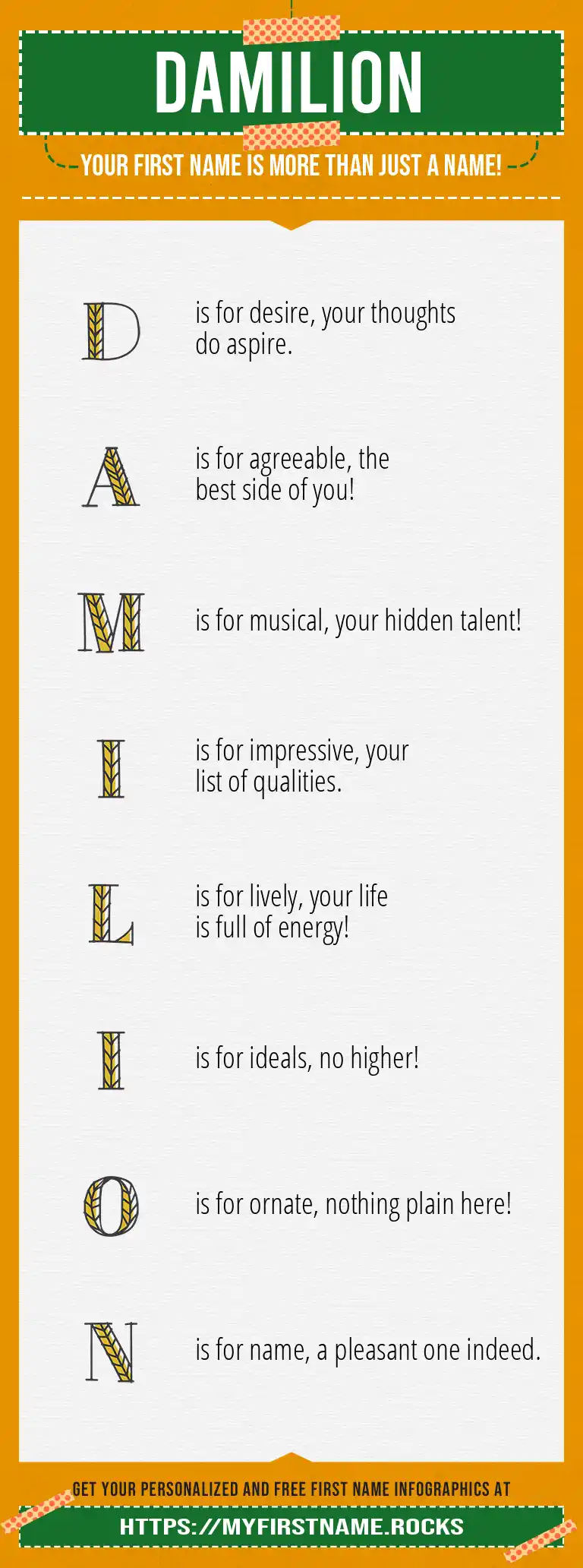 DAMILION

YOUR FIRST NAME IS MORE THAN JUST A NAME!

D is for desire, your thoughts do aspire.

A is for agreeable, the best side of you!

M is for musical, your hidden talent!

I is for impressive, your list of qualities.

L is for lively, your life is full of energy!

I is for ideals, no higher!

O is for ornate, nothing plain here!

N is for name, a pleasant one indeed.

GET YOUR PERSONALIZED AND FREE FIRST NAME INFOGRAPHICS AT

HTTPS://MYFIRSTNAME.ROCKS