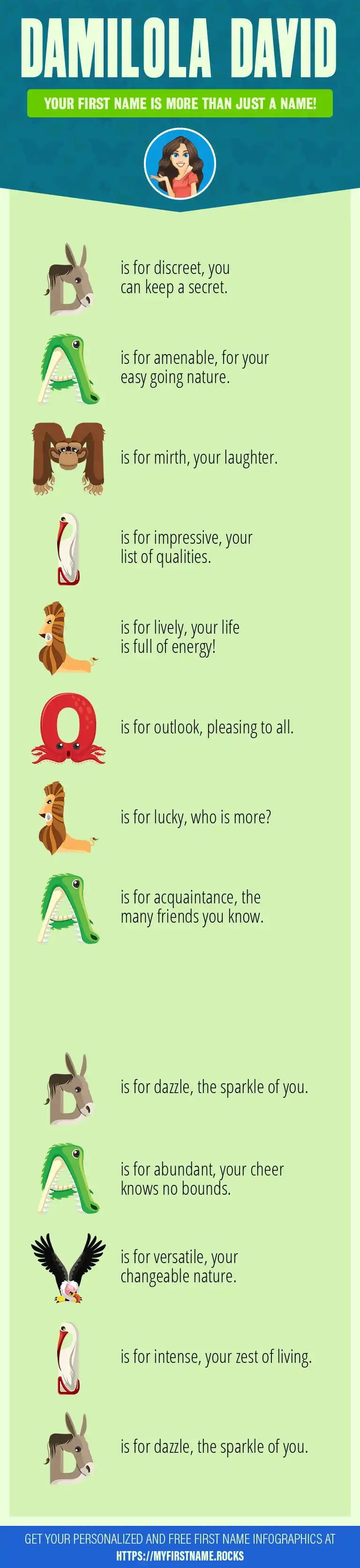 DAMILOLA DAVID

YOUR FIRST NAME IS MORE THAN JUST A NAME!

D is for discreet, you can keep a secret.

A is for amenable, for your easy going nature.

M is for mirth, your laughter.

I is for impressive, your list of qualities.

L is for lively, your life is full of energy!

O is for outlook, pleasing to all.

L is for lucky, who is more?

A is for acquaintance, the many friends you know.

D is for dazzle, the sparkle of you.

A is for abundant, your cheer knows no bounds.

V is for versatile, your changeable nature.

I is for intense, your zest of living.

D is for dazzle, the sparkle of you.

GET YOUR PERSONALIZED AND FREE FIRST NAME INFOGRAPHICS AT HTTPS://MYFIRSTNAME.ROCKS