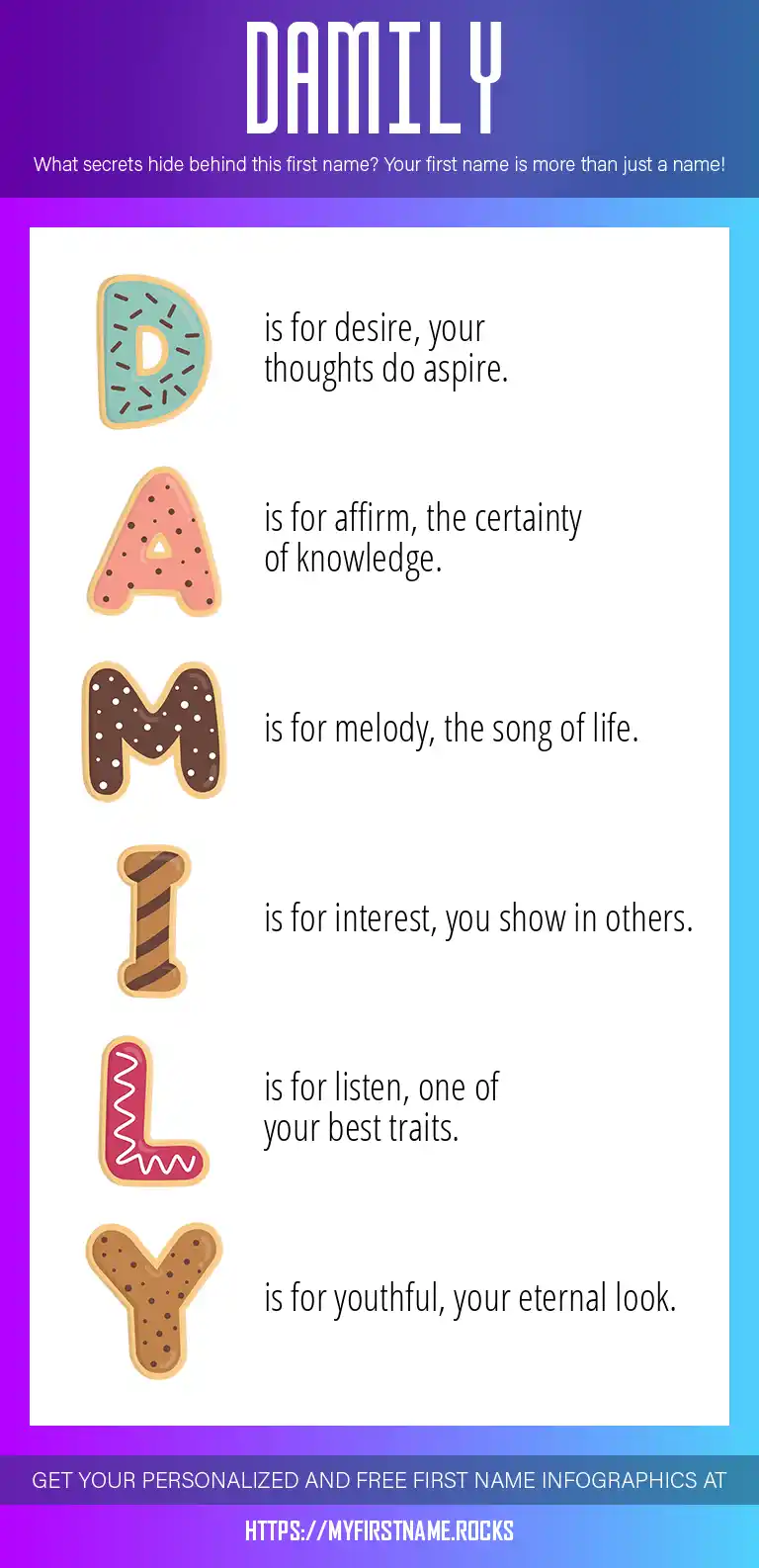 DAMILY

What secrets hide behind this first name? Your first name is more than just a name!

D is for desire, your thoughts do aspire.

A is for affirm, the certainty of knowledge.

M is for melody, the song of life.

I is for interest, you show in others.

L is for listen, one of your best traits.

Y is for youthful, your eternal look.

GET YOUR PERSONALIZED AND FREE FIRST NAME INFOGRAPHICS AT

HTTPS://MYFIRSTNAME.ROCKS