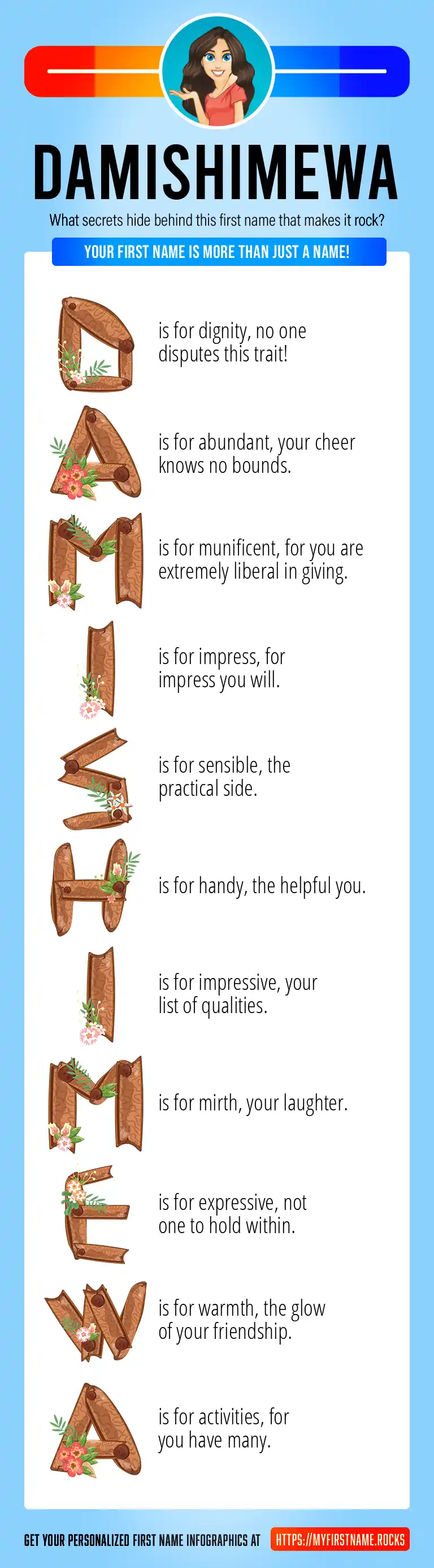 DAMISHIMEWA

What secrets hide behind this first name that makes it rock?

YOUR FIRST NAME IS MORE THAN JUST A NAME!

D is for dignity, no one disputes this trait!

A is for abundant, your cheer knows no bounds.

M is for munificent, for you are extremely liberal in giving.

I is for impress, for impress you will.

S is for sensible, the practical side.

H is for handy, the helpful you.

I is for impressive, your list of qualities.

M is for mirth, your laughter.

E is for expressive, not one to hold within.

W is for warmth, the glow of your friendship.

A is for activities, for you have many.

GET YOUR PERSONALIZED FIRST NAME INFOGRAPHICS AT HTTPS://MYFIRSTNAME.ROCKS