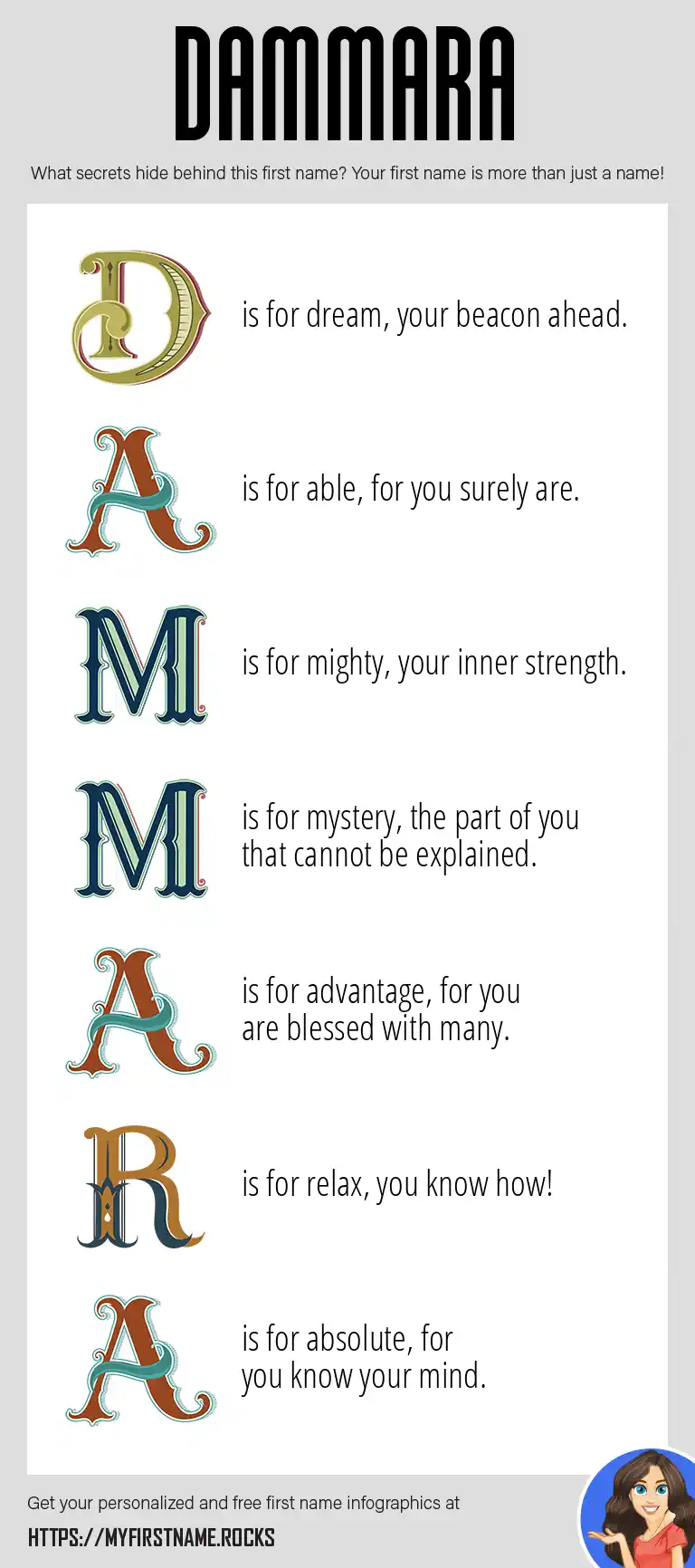 DAMMARA

What secrets hide behind this first name? Your first name is more than just a name!

D is for dream, your beacon ahead.

A is for able, for you surely are.

M is for mighty, your inner strength.

M is for mystery, the part of you that cannot be explained.

A is for advantage, for you are blessed with many.

R is for relax, you know how!

A is for absolute, for you know your mind.

Get your personalized and free first name infographics at
HTTPS://MYFIRSTNAME.ROCKS