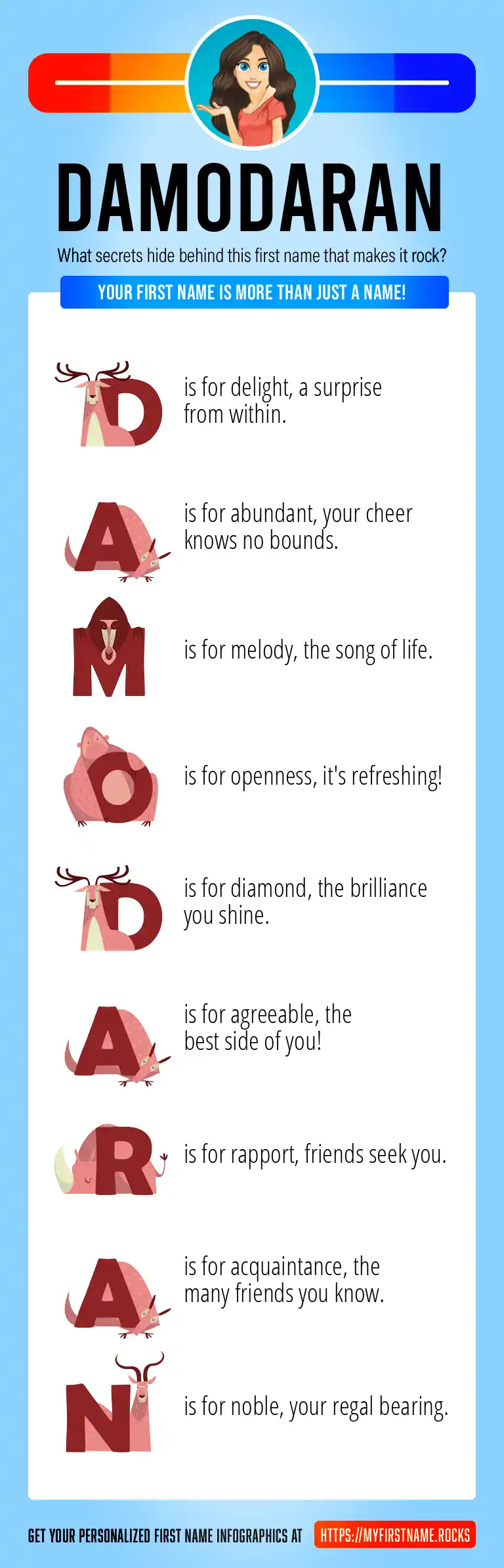 DAMODARAN

What secrets hide behind this first name that makes it rock?

YOUR FIRST NAME IS MORE THAN JUST A NAME!

D is for delight, a surprise from within.

A is for abundant, your cheer knows no bounds.

M is for melody, the song of life.

O is for openness, it's refreshing!

D is for diamond, the brilliance you shine.

A is for agreeable, the best side of you!

R is for rapport, friends seek you.

A is for acquaintance, the many friends you know.

N is for noble, your regal bearing.

GET YOUR PERSONALIZED FIRST NAME INFOGRAPHICS AT HTTPS://MYFIRSTNAME.ROCKS