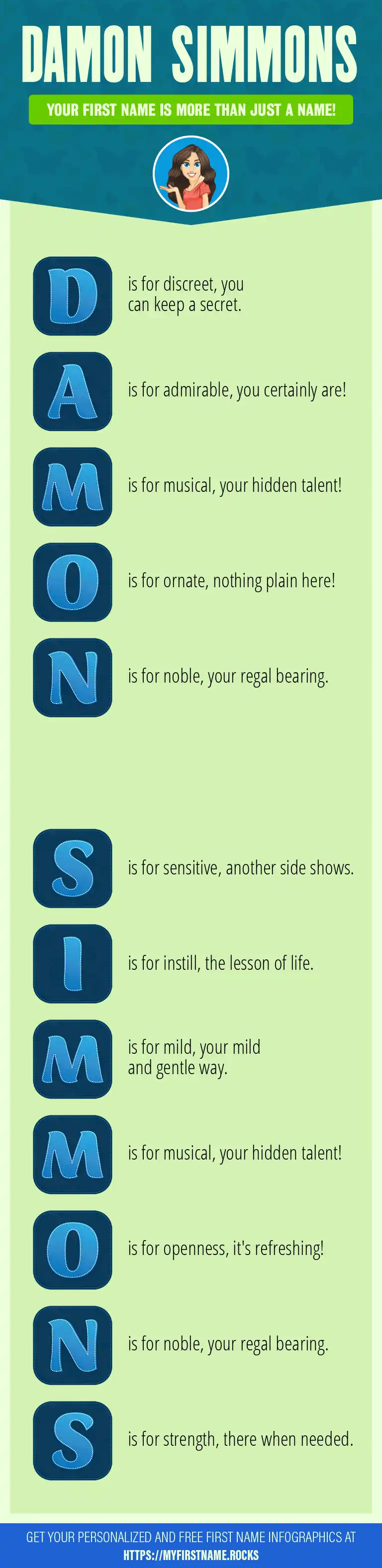 DAMON SIMMONS

YOUR FIRST NAME IS MORE THAN JUST A NAME!

D is for discreet, you can keep a secret.

A is for admirable, you certainly are!

M is for musical, your hidden talent!

O is for ornate, nothing plain here!

N is for noble, your regal bearing.

S is for sensitive, another side shows.

I is for instill, the lesson of life.

M is for mild, your mild and gentle way.

M is for musical, your hidden talent!

O is for openness, it's refreshing!

N is for noble, your regal bearing.

S is for strength, there when needed.

GET YOUR PERSONALIZED AND FREE FIRST NAME INFOGRAPHICS AT HTTPS://MYFIRSTNAME.ROCKS