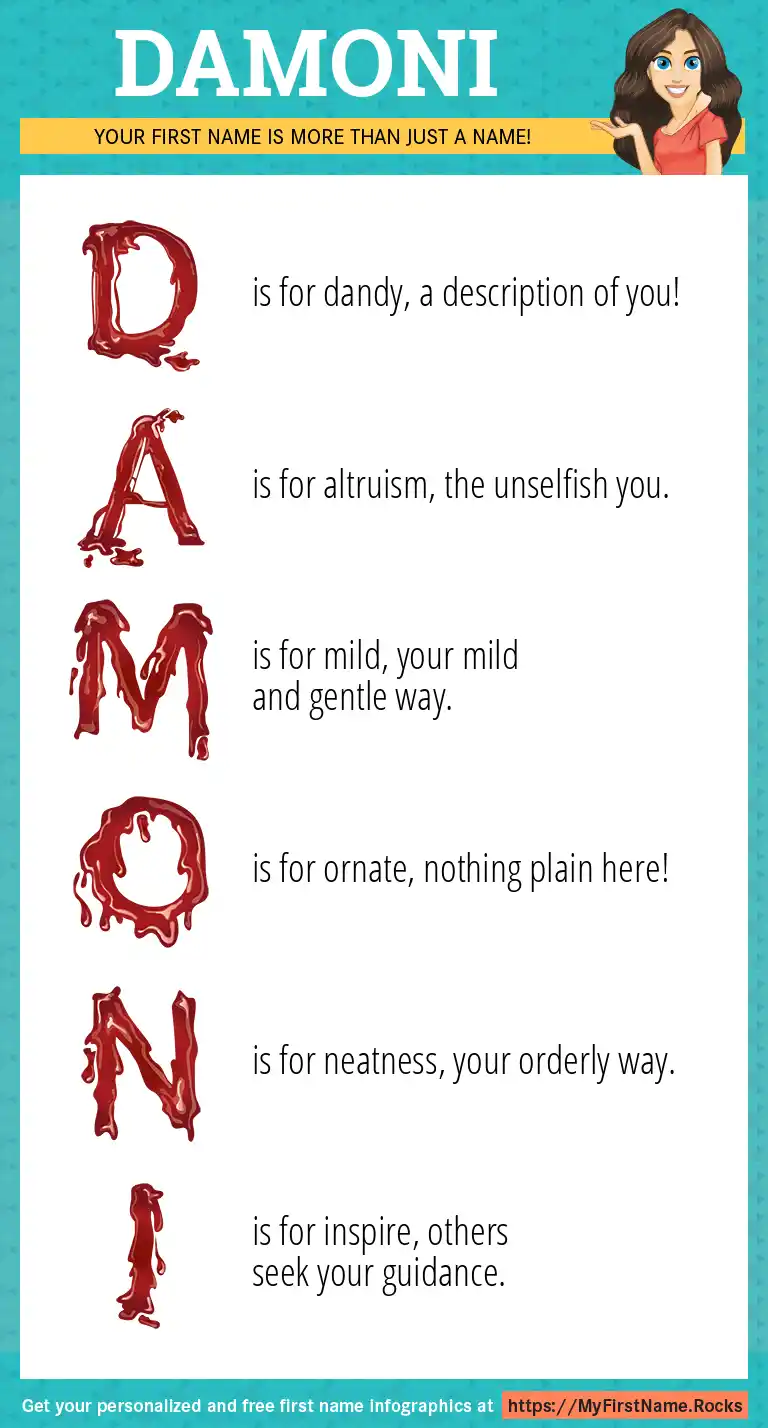 DAMONI

YOUR FIRST NAME IS MORE THAN JUST A NAME!

D is for dandy, a description of you!

A is for altruism, the unselfish you.

M is for mild, your mild and gentle way.

O is for ornate, nothing plain here!

N is for neatness, your orderly way.

I is for inspire, others seek your guidance.

Get your personalized and free first name infographics at https://MyFirstName.Rocks