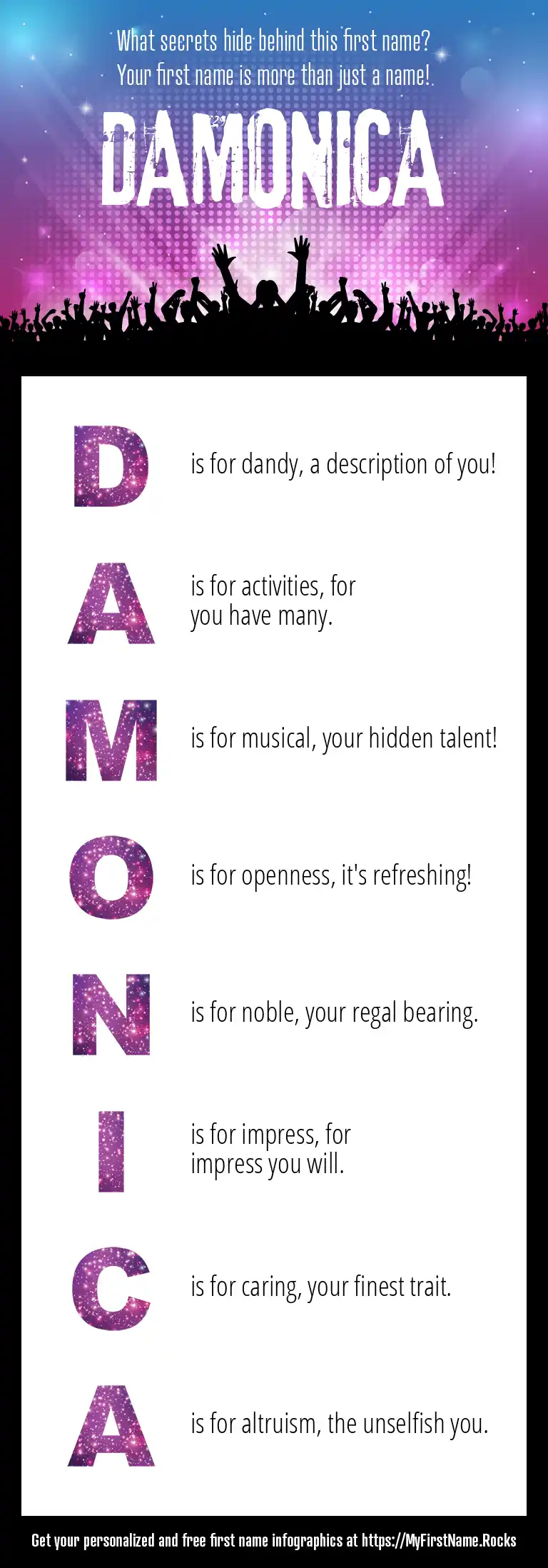 What secrets hide behind this first name?
Your first name is more than just a name!

DAMONICA

D is for dandy, a description of you!

A is for activities, for you have many.

M is for musical, your hidden talent!

O is for openness, it's refreshing!

N is for noble, your regal bearing.

I is for impress, for impress you will.

C is for caring, your finest trait.

A is for altruism, the unselfish you.

Get your personalized and free first name infographics at https://MyFirstName.Rocks