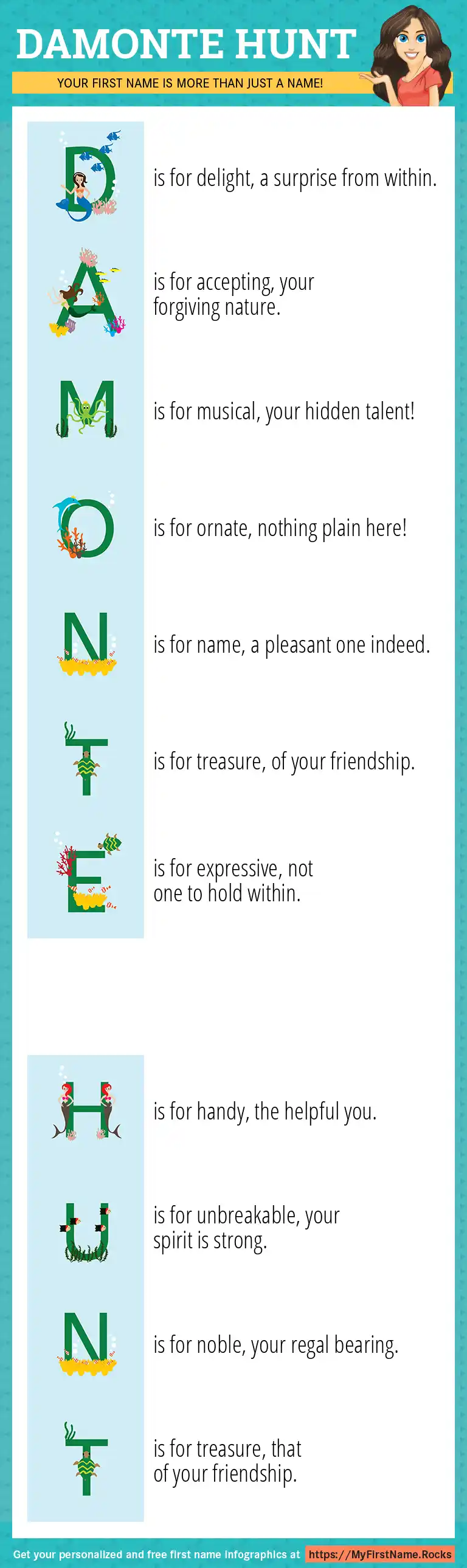 DAMONTE HUNT

YOUR FIRST NAME IS MORE THAN JUST A NAME!

D is for delight, a surprise from within.

A is for accepting, your forgiving nature.

M is for musical, your hidden talent!

O is for ornate, nothing plain here!

N is for name, a pleasant one indeed.

T is for treasure, of your friendship.

E is for expressive, not one to hold within.

H is for handy, the helpful you.

U is for unbreakable, your spirit is strong.

N is for noble, your regal bearing.

T is for treasure, that of your friendship.

Get your personalized and free first name infographics at https://MyFirstName.Rocks