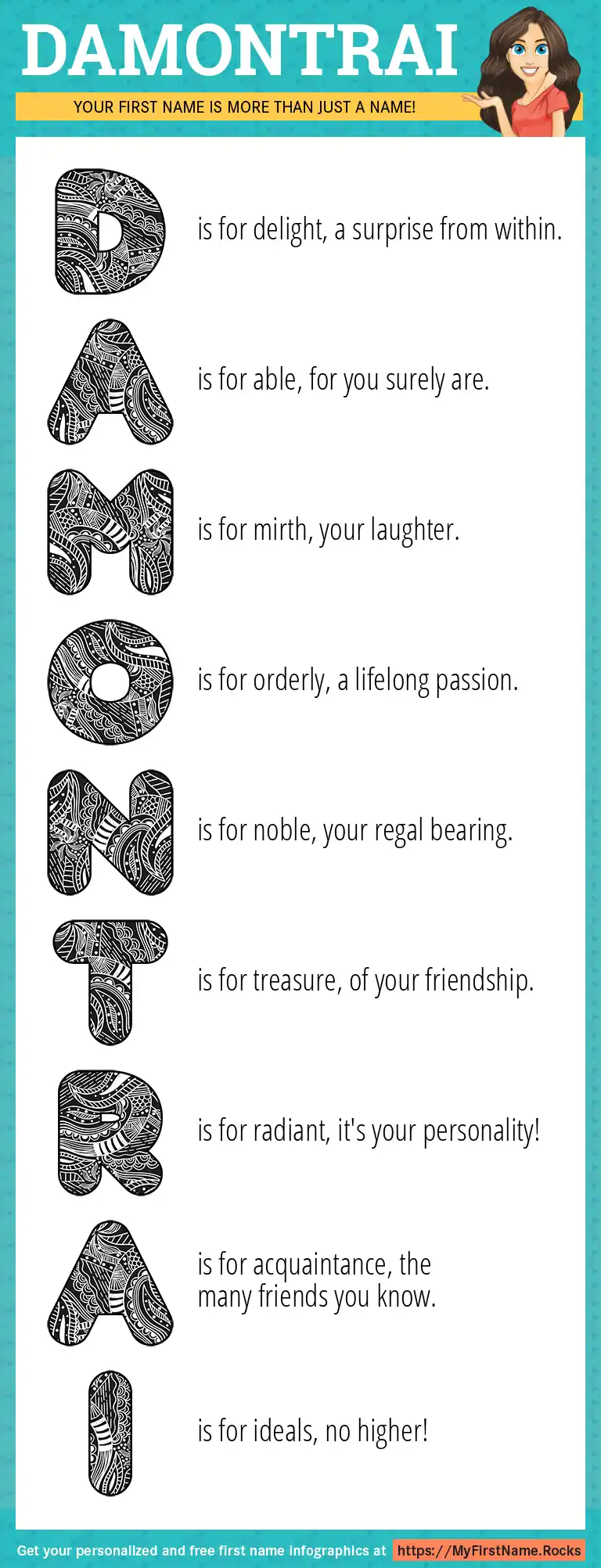 DAMONTRAI

YOUR FIRST NAME IS MORE THAN JUST A NAME!

D is for delight, a surprise from within.

A is for able, for you surely are.

M is for mirth, your laughter.

O is for orderly, a lifelong passion.

N is for noble, your regal bearing.

T is for treasure, of your friendship.

R is for radiant, it's your personality!

A is for acquaintance, the many friends you know.

I is for ideals, no higher!

Get your personalized and free first name infographics at https://MyFirstName.Rocks