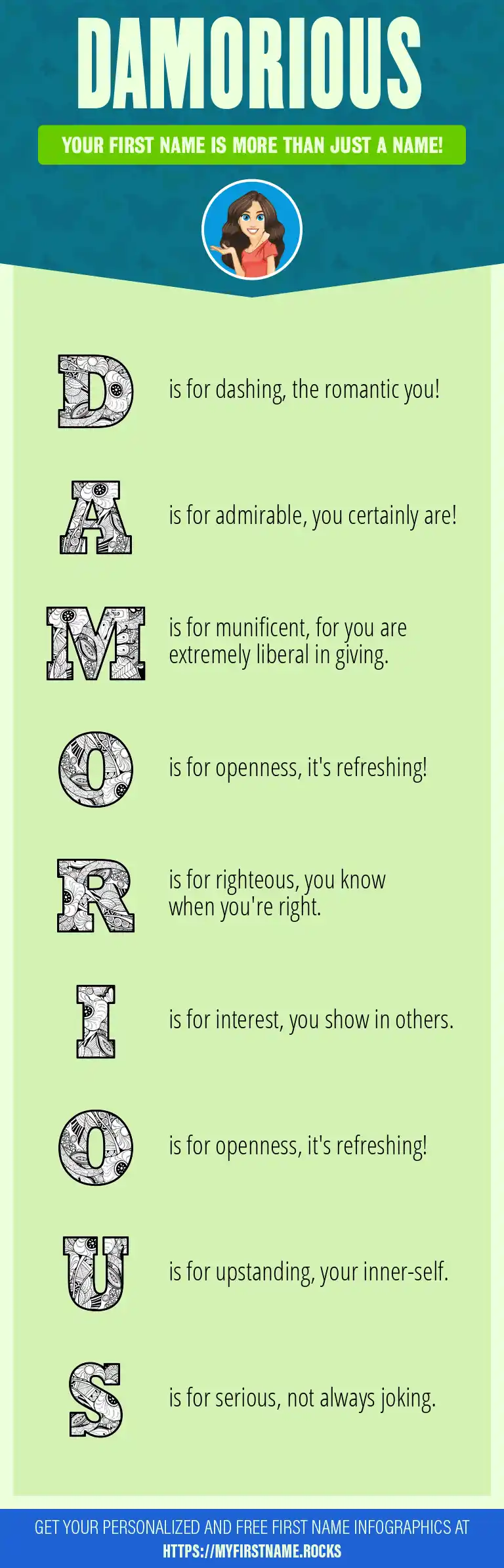 DAMORIOUS

YOUR FIRST NAME IS MORE THAN JUST A NAME!

D is for dashing, the romantic you!

A is for admirable, you certainly are!

M is for munificent, for you are extremely liberal in giving.

O is for openness, it's refreshing!

R is for righteous, you know when you're right.

I is for interest, you show in others.

O is for openness, it's refreshing!

U is for upstanding, your inner-self.

S is for serious, not always joking.

GET YOUR PERSONALIZED AND FREE FIRST NAME INFOGRAPHICS AT HTTPS://MYFIRSTNAME.ROCKS