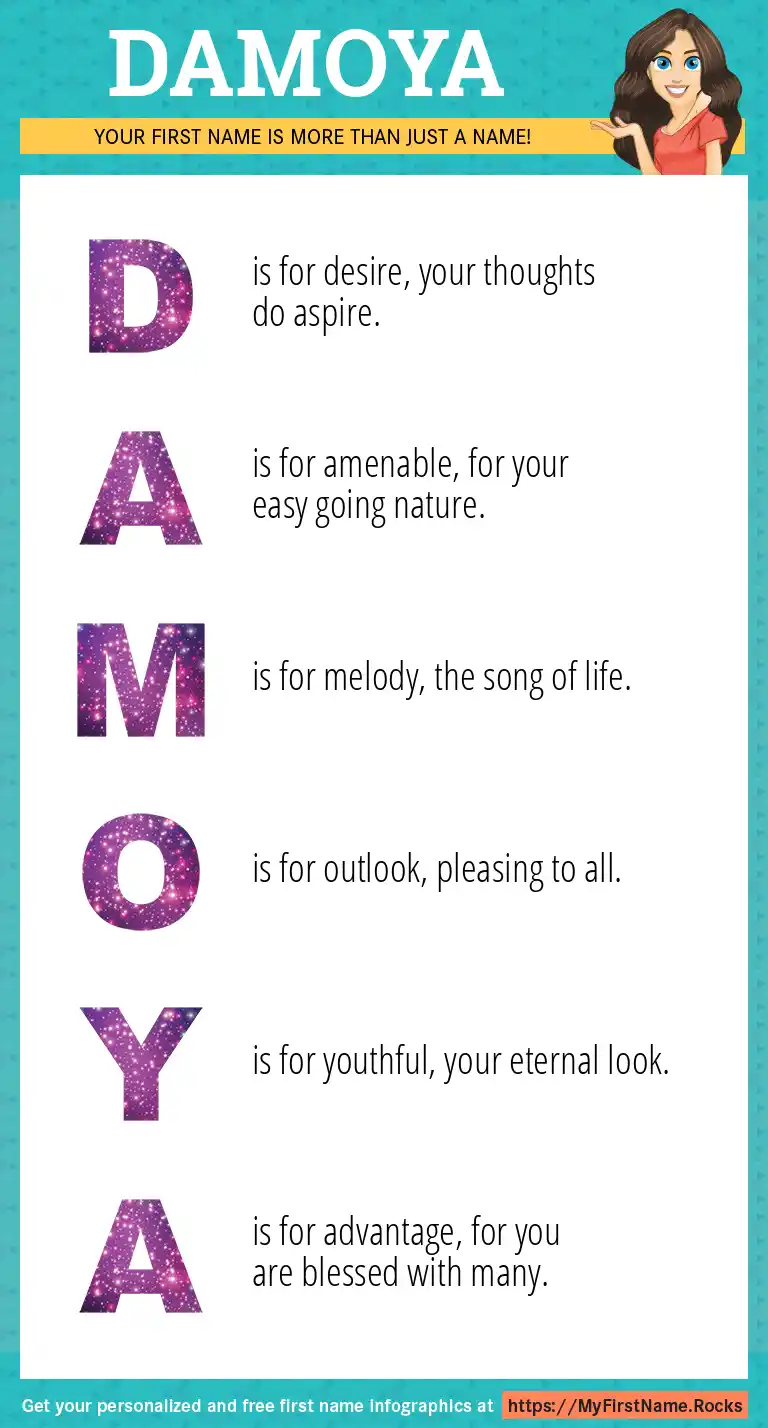 DAMOYA

YOUR FIRST NAME IS MORE THAN JUST A NAME!

D is for desire, your thoughts do aspire.

A is for amenable, for your easy going nature.

M is for melody, the song of life.

O is for outlook, pleasing to all.

Y is for youthful, your eternal look.

A is for advantage, for you are blessed with many.

Get your personalized and free first name infographics at https://MyFirstName.Rocks