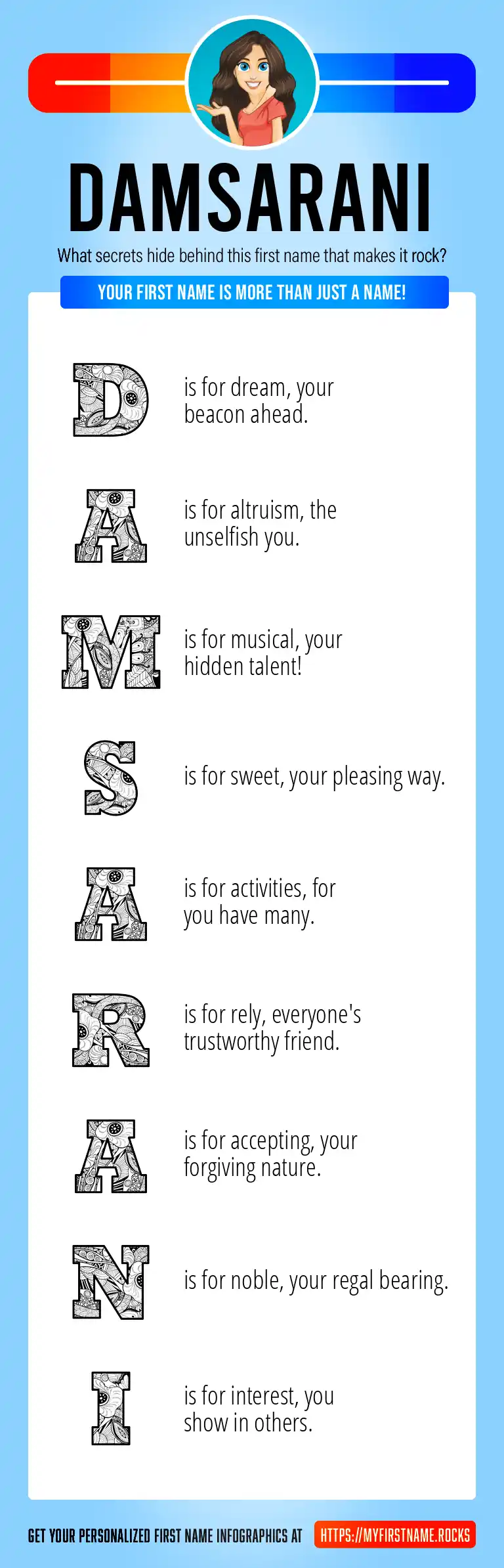 DAMSARANI

What secrets hide behind this first name that makes it rock?

YOUR FIRST NAME IS MORE THAN JUST A NAME!

D is for dream, your beacon ahead.

A is for altruism, the unselfish you.

M is for musical, your hidden talent!

S is for sweet, your pleasing way.

A is for activities, for you have many.

R is for rely, everyone's trustworthy friend.

A is for accepting, your forgiving nature.

N is for noble, your regal bearing.

I is for interest, you show in others.

GET YOUR PERSONALIZED FIRST NAME INFOGRAPHICS AT HTTPS://MYFIRSTNAME.ROCKS