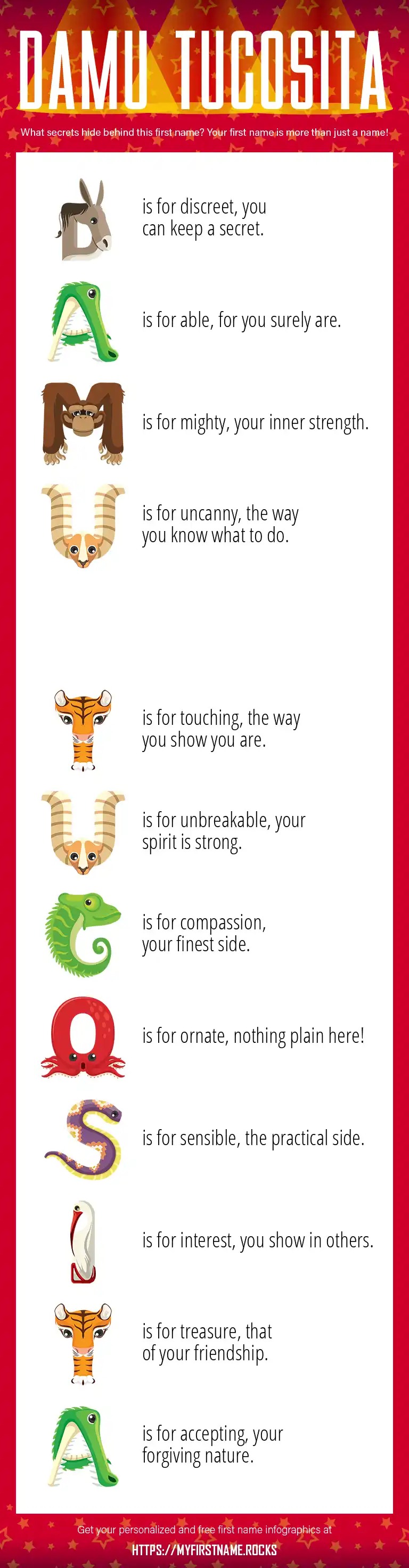 DAMU TUCOSITA

What secrets hide behind this first name? Your first name is more than just a name!

D is for discreet, you can keep a secret.

A is for able, for you surely are.

M is for mighty, your inner strength.

U is for uncanny, the way you know what to do.

T is for touching, the way you show you are.

U is for unbreakable, your spirit is strong.

C is for compassion, your finest side.

O is for ornate, nothing plain here!

S is for sensible, the practical side.

I is for interest, you show in others.

T is for treasure, that of your friendship.

A is for accepting, your forgiving nature.

Get your personalized and free first name infographics at

HTTPS://MYFIRSTNAME.ROCKS