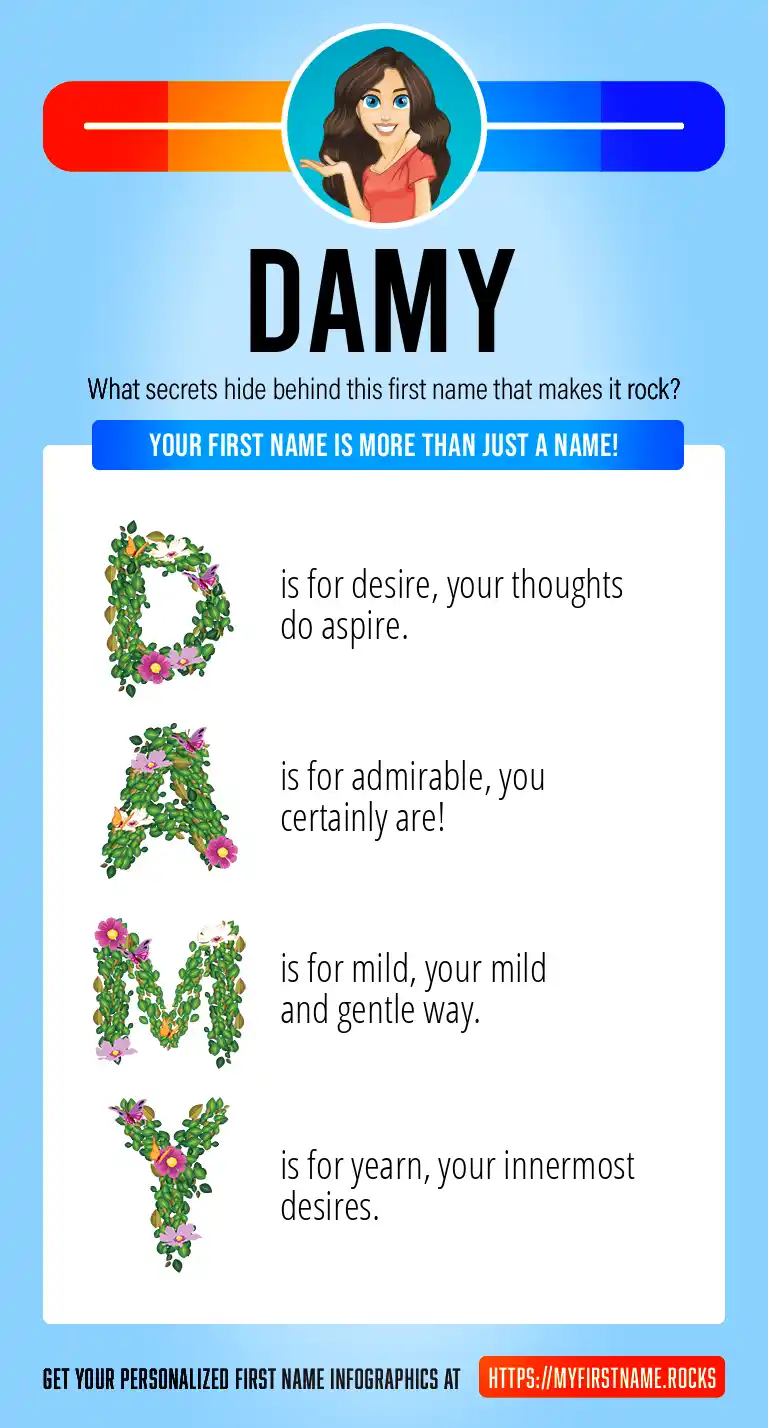 DAMY

What secrets hide behind this first name that makes it rock?

YOUR FIRST NAME IS MORE THAN JUST A NAME!

D is for desire, your thoughts do aspire.

A is for admirable, you certainly are!

M is for mild, your mild and gentle way.

Y is for yearn, your innermost desires.

GET YOUR PERSONALIZED FIRST NAME INFOGRAPHICS AT HTTPS://MYFIRSTNAME.ROCKS