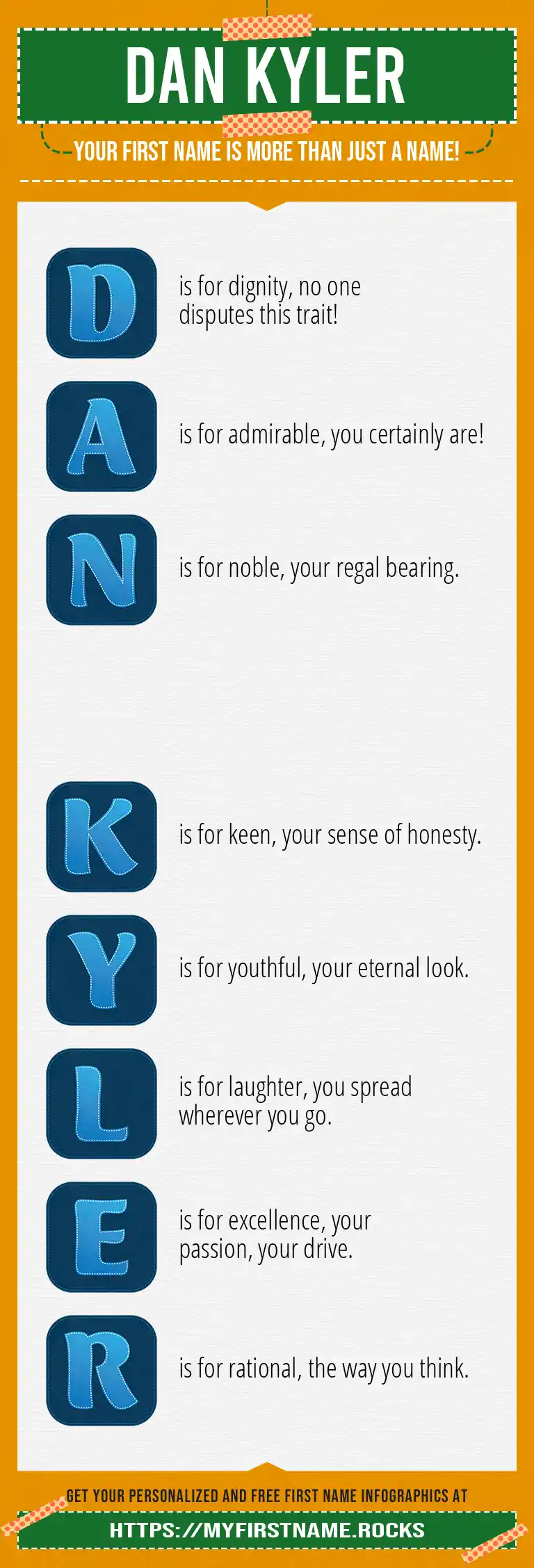 DAN KYLER

YOUR FIRST NAME IS MORE THAN JUST A NAME!

D is for dignity, no one disputes this trait!

A is for admirable, you certainly are!

N is for noble, your regal bearing.

K is for keen, your sense of honesty.

Y is for youthful, your eternal look.

L is for laughter, you spread wherever you go.

E is for excellence, your passion, your drive.

R is for rational, the way you think.

GET YOUR PERSONALIZED AND FREE FIRST NAME INFOGRAPHICS AT

HTTPS://MYFIRSTNAME.ROCKS