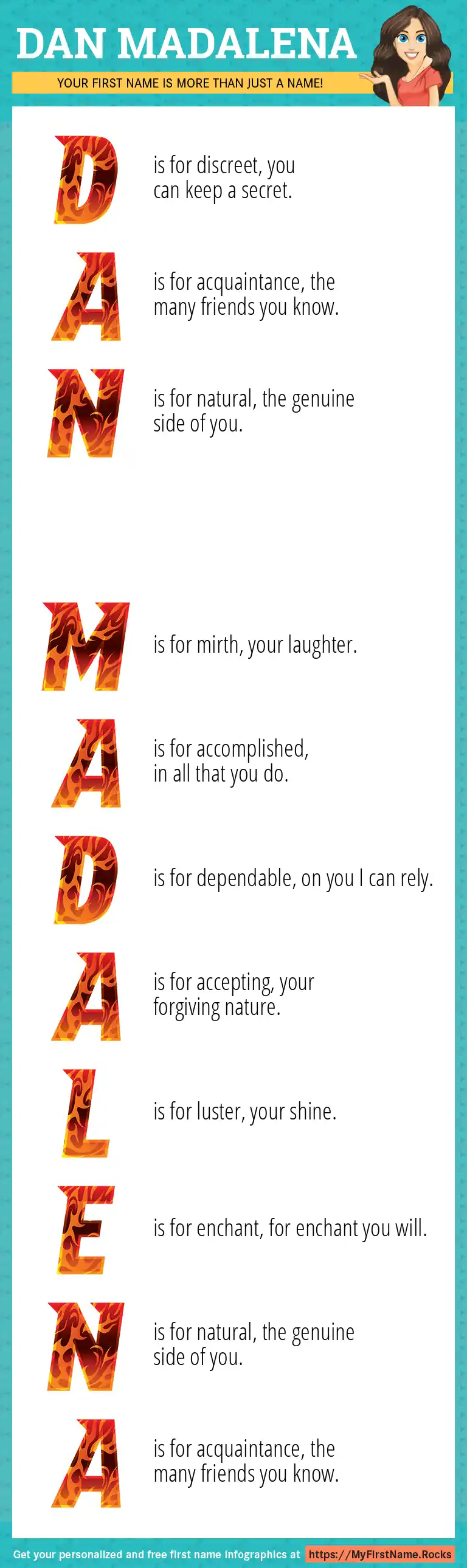 DAN MADALENA

YOUR FIRST NAME IS MORE THAN JUST A NAME!

D is for discreet, you can keep a secret.

A is for acquaintance, the many friends you know.

N is for natural, the genuine side of you.

M is for mirth, your laughter.

A is for accomplished, in all that you do.

D is for dependable, on you I can rely.

A is for accepting, your forgiving nature.

L is for luster, your shine.

E is for enchant, for enchant you will.

N is for natural, the genuine side of you.

A is for acquaintance, the many friends you know.

Get your personalized and free first name infographics at https://MyFirstName.Rocks