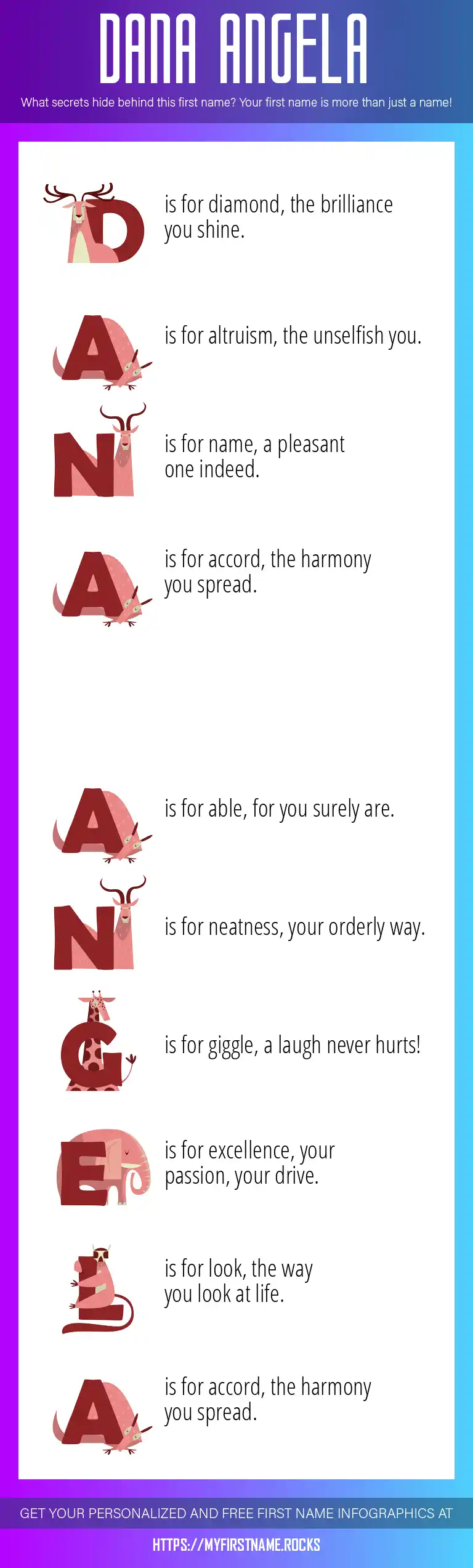 DANA ANGELA

What secrets hide behind this first name? Your first name is more than just a name!

D is for diamond, the brilliance you shine.

A is for altruism, the unselfish you.

N is for name, a pleasant one indeed.

A is for accord, the harmony you spread.

A is for able, for you surely are.

N is for neatness, your orderly way.

G is for giggle, a laugh never hurts!

E is for excellence, your passion, your drive.

L is for look, the way you look at life.

A is for accord, the harmony you spread.

GET YOUR PERSONALIZED AND FREE FIRST NAME INFOGRAPHICS AT

HTTPS://MYFIRSTNAME.ROCKS