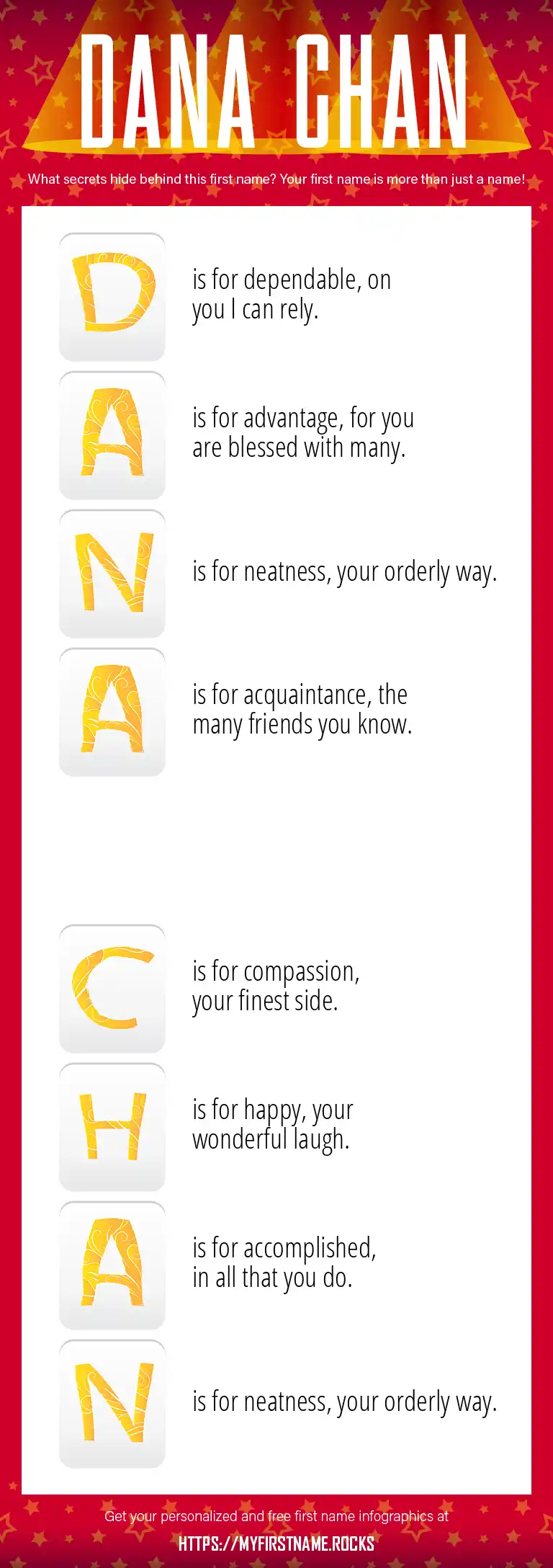 DANA CHAN

What secrets hide behind this first name? Your first name is more than just a name!

D is for dependable, on you I can rely.

A is for advantage, for you are blessed with many.

N is for neatness, your orderly way.

A is for acquaintance, the many friends you know.

C is for compassion, your finest side.

H is for happy, your wonderful laugh.

A is for accomplished, in all that you do.

N is for neatness, your orderly way.

Get your personalized and free first name infographics at
HTTPS://MYFIRSTNAME.ROCKS