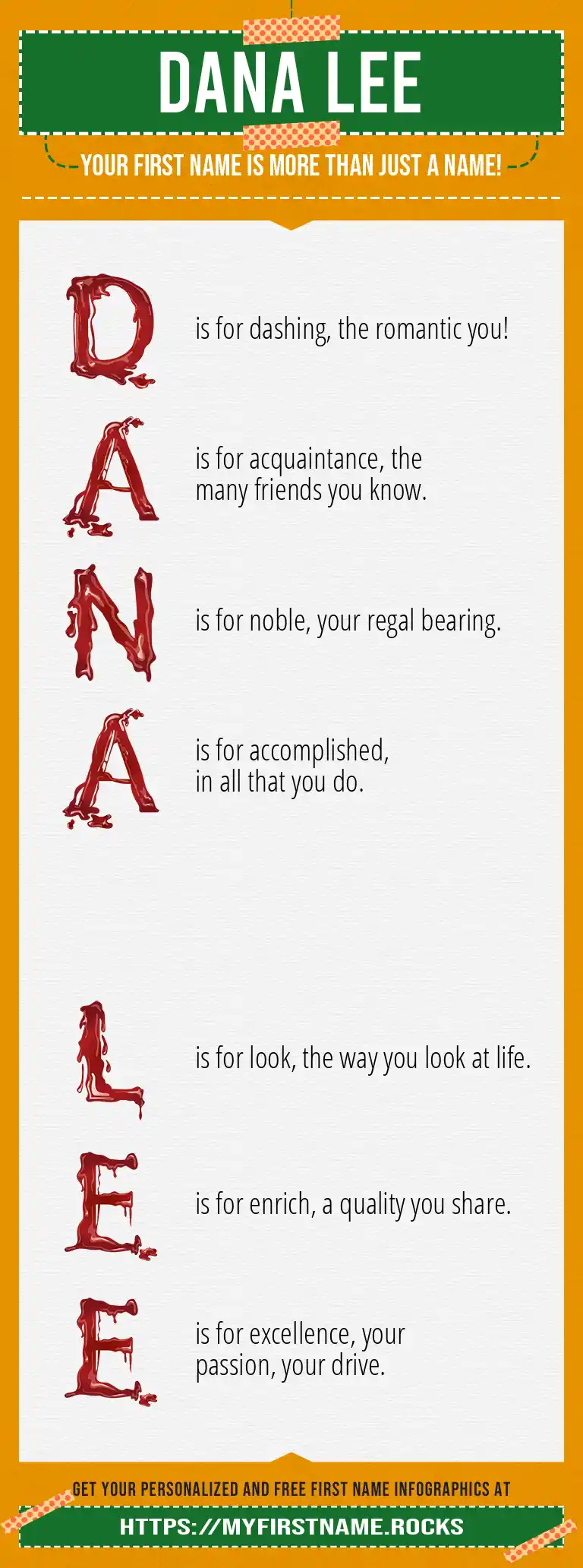 DANA LEE

YOUR FIRST NAME IS MORE THAN JUST A NAME!

D is for dashing, the romantic you!

A is for acquaintance, the many friends you know.

N is for noble, your regal bearing.

A is for accomplished, in all that you do.

L is for look, the way you look at life.

E is for enrich, a quality you share.

E is for excellence, your passion, your drive.

GET YOUR PERSONALIZED AND FREE FIRST NAME INFOGRAPHICS AT

HTTPS://MYFIRSTNAME.ROCKS