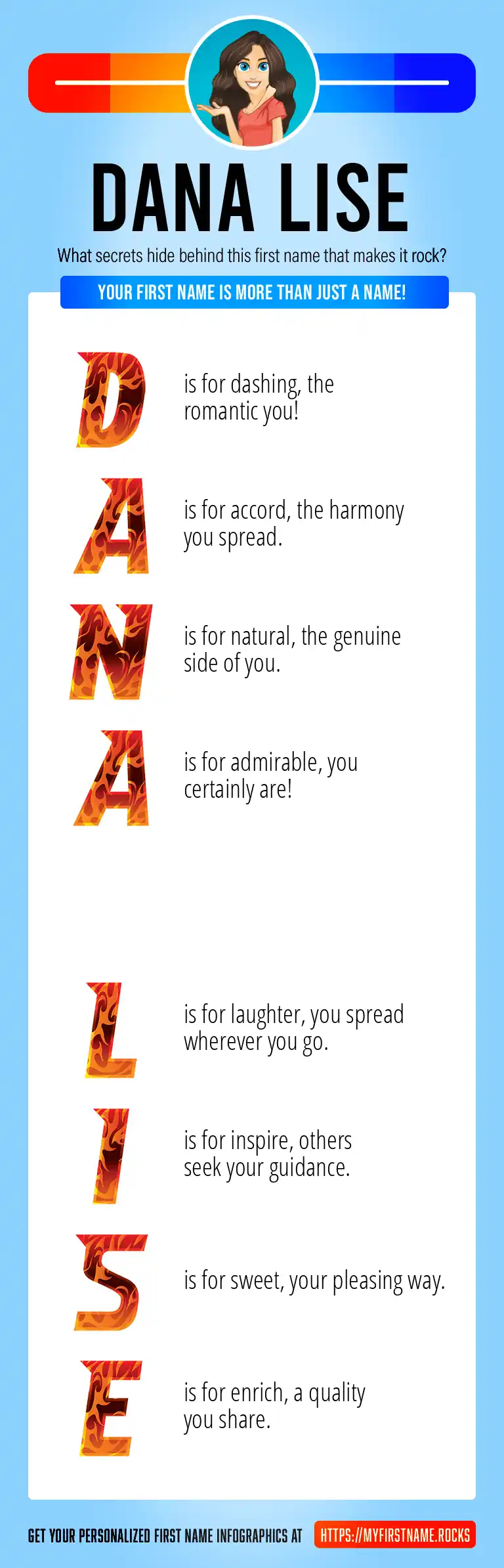 DANA LISE

What secrets hide behind this first name that makes it rock?

YOUR FIRST NAME IS MORE THAN JUST A NAME!

D is for dashing, the romantic you!

A is for accord, the harmony you spread.

N is for natural, the genuine side of you.

A is for admirable, you certainly are!

L is for laughter, you spread wherever you go.

I is for inspire, others seek your guidance.

S is for sweet, your pleasing way.

E is for enrich, a quality you share.

GET YOUR PERSONALIZED FIRST NAME INFOGRAPHICS AT HTTPS://MYFIRSTNAME.ROCKS