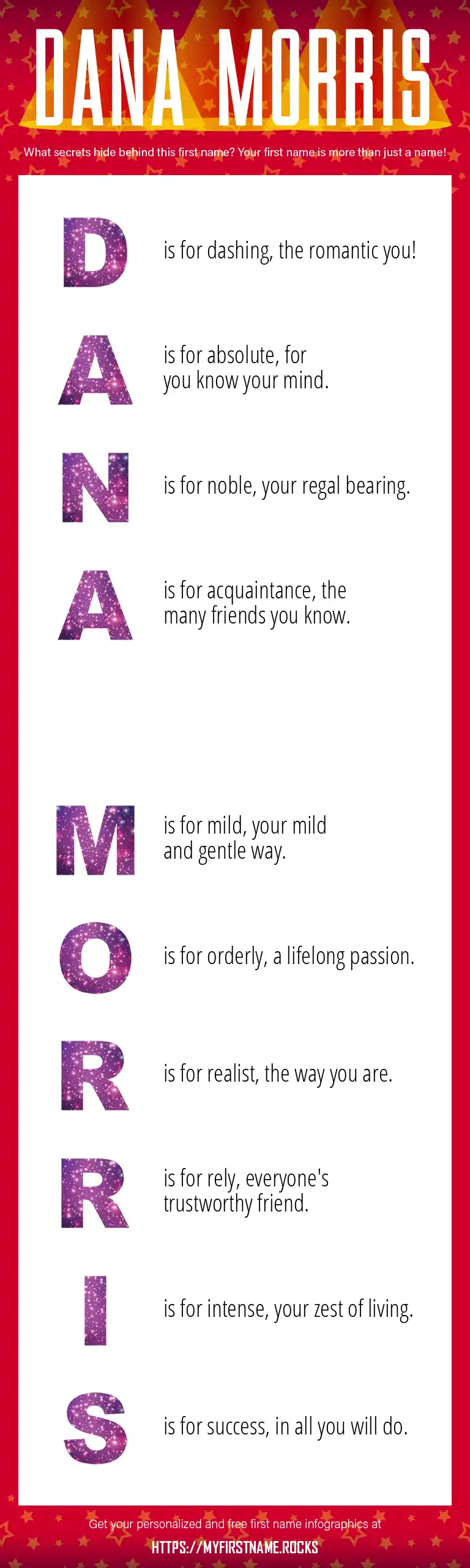 DANA MORRIS

What secrets hide behind this first name? Your first name is more than just a name!

D is for dashing, the romantic you!

A is for absolute, for you know your mind.

N is for noble, your regal bearing.

A is for acquaintance, the many friends you know.

M is for mild, your mild and gentle way.

O is for orderly, a lifelong passion.

R is for realist, the way you are.

R is for rely, everyone's trustworthy friend.

I is for intense, your zest of living.

S is for success, in all you will do.

Get your personalized and free first name infographics at

HTTPS://MYFIRSTNAME.ROCKS