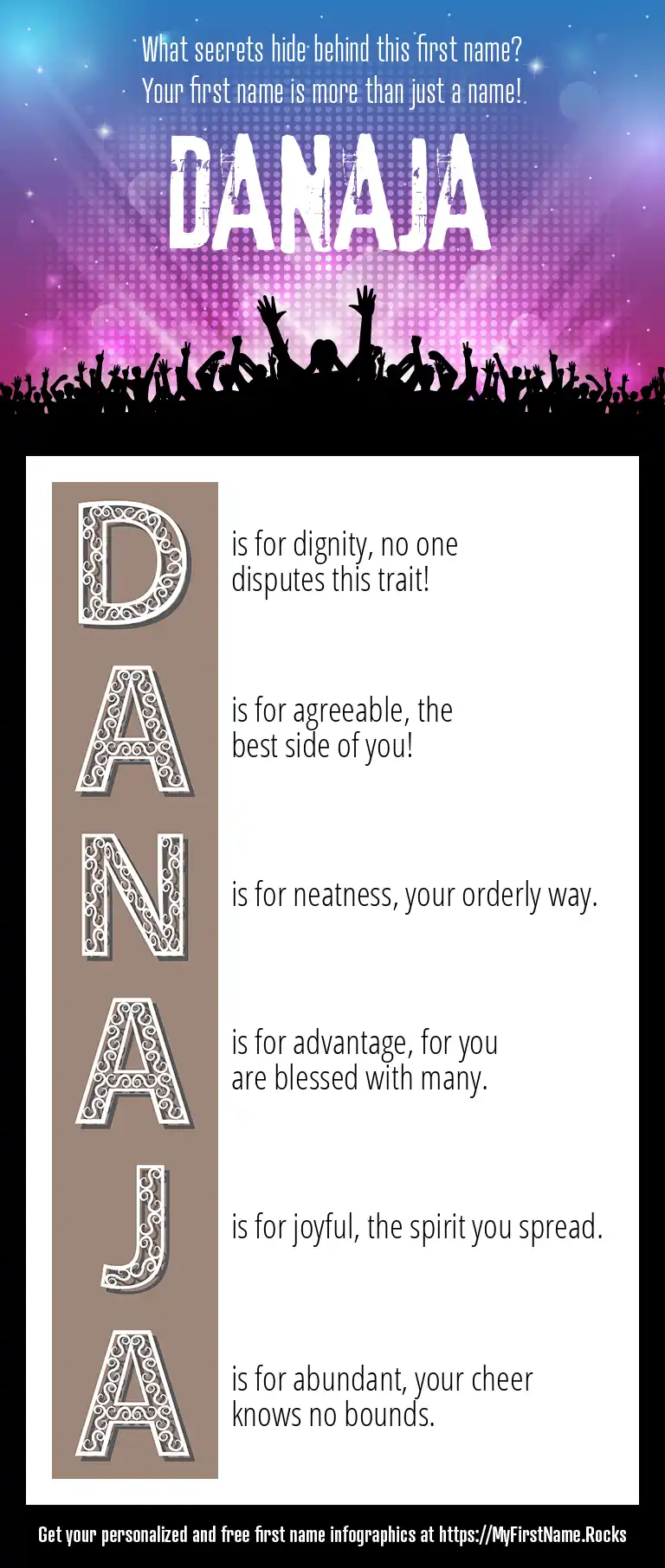 What secrets hide behind this first name?
Your first name is more than just a name!

DANAJA

D is for dignity, no one disputes this trait!

A is for agreeable, the best side of you!

N is for neatness, your orderly way.

A is for advantage, for you are blessed with many.

J is for joyful, the spirit you spread.

A is for abundant, your cheer knows no bounds.

Get your personalized and free first name infographics at https://MyFirstName.Rocks