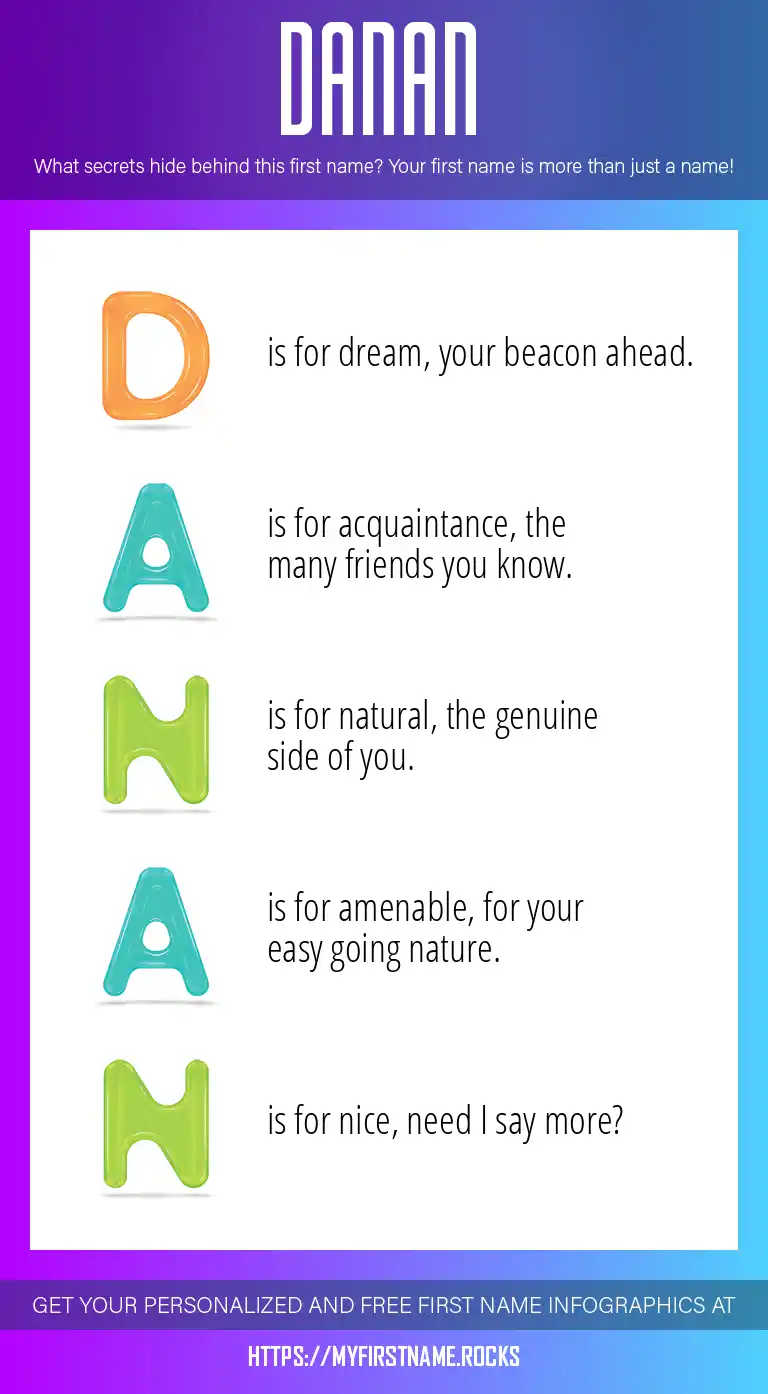 DANAN

What secrets hide behind this first name? Your first name is more than just a name!

D is for dream, your beacon ahead.

A is for acquaintance, the many friends you know.

N is for natural, the genuine side of you.

A is for amenable, for your easy going nature.

N is for nice, need I say more?

GET YOUR PERSONALIZED AND FREE FIRST NAME INFOGRAPHICS AT

HTTPS://MYFIRSTNAME.ROCKS