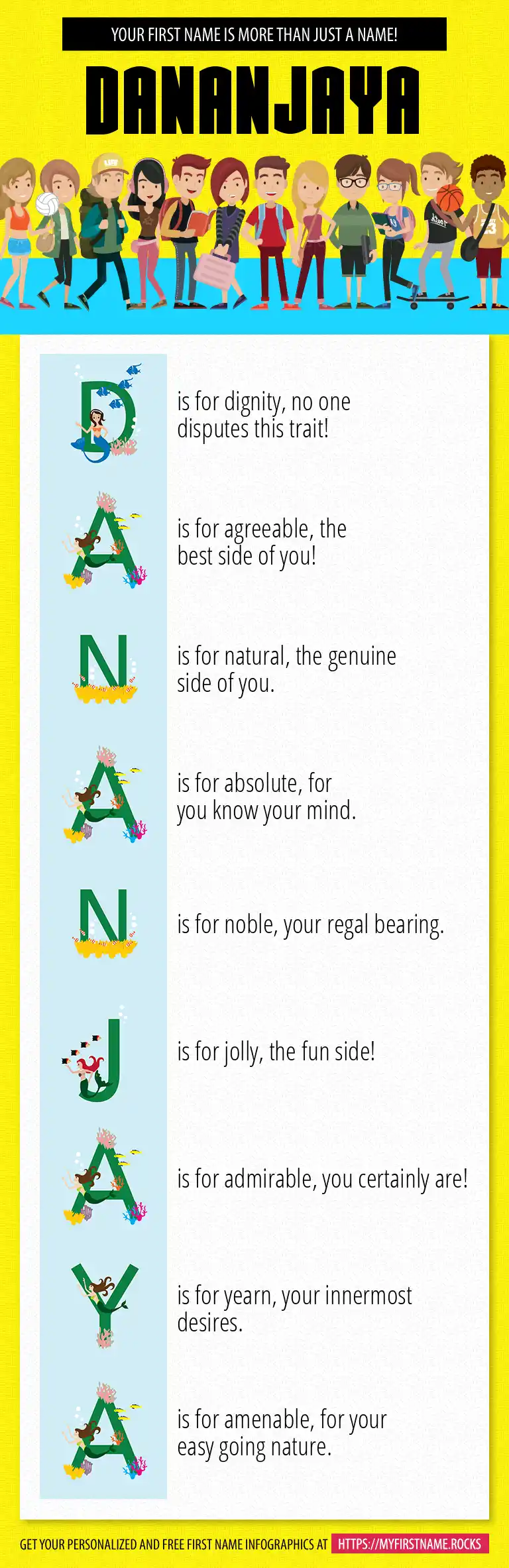 YOUR FIRST NAME IS MORE THAN JUST A NAME!

DANANJAYA

D is for dignity, no one disputes this trait!

A is for agreeable, the best side of you!

N is for natural, the genuine side of you.

A is for absolute, for you know your mind.

N is for noble, your regal bearing.

J is for jolly, the fun side!

A is for admirable, you certainly are!

Y is for yearn, your innermost desires.

A is for amenable, for your easy going nature.

GET YOUR PERSONALIZED AND FREE FIRST NAME INFOGRAPHICS AT HTTPS://MYFIRSTNAME.ROCKS