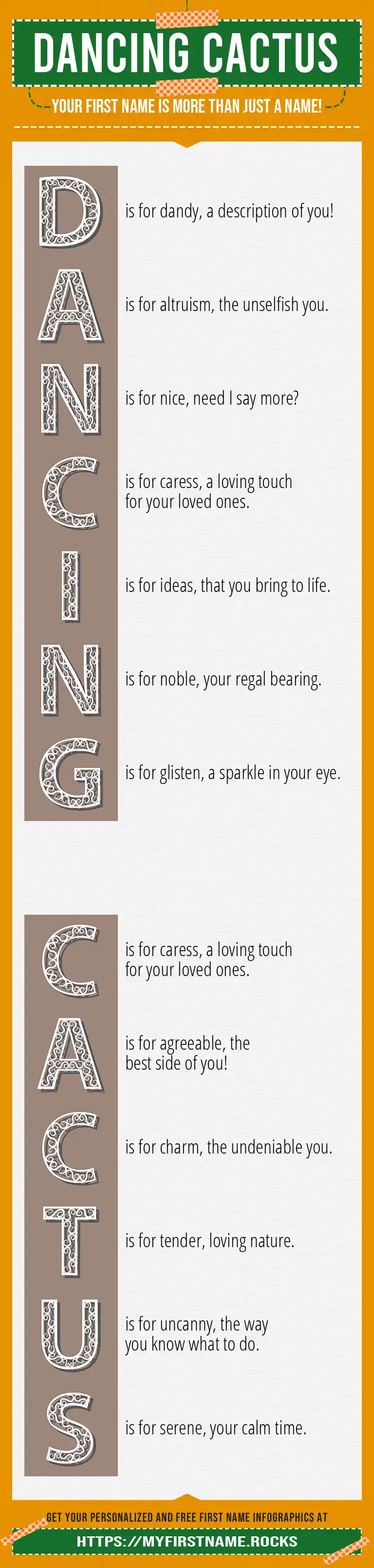 DANCING CACTUS

YOUR FIRST NAME IS MORE THAN JUST A NAME!

D is for dandy, a description of you!

A is for altruism, the unselfish you.

N is for nice, need I say more?

C is for caress, a loving touch for your loved ones.

I is for ideas, that you bring to life.

N is for noble, your regal bearing.

G is for glisten, a sparkle in your eye.

C is for caress, a loving touch for your loved ones.

A is for agreeable, the best side of you!

C is for charm, the undeniable you.

T is for tender, loving nature.

U is for uncanny, the way you know what to do.

S is for serene, your calm time.

GET YOUR PERSONALIZED AND FREE FIRST NAME INFOGRAPHICS AT

HTTPS://MYFIRSTNAME.ROCKS