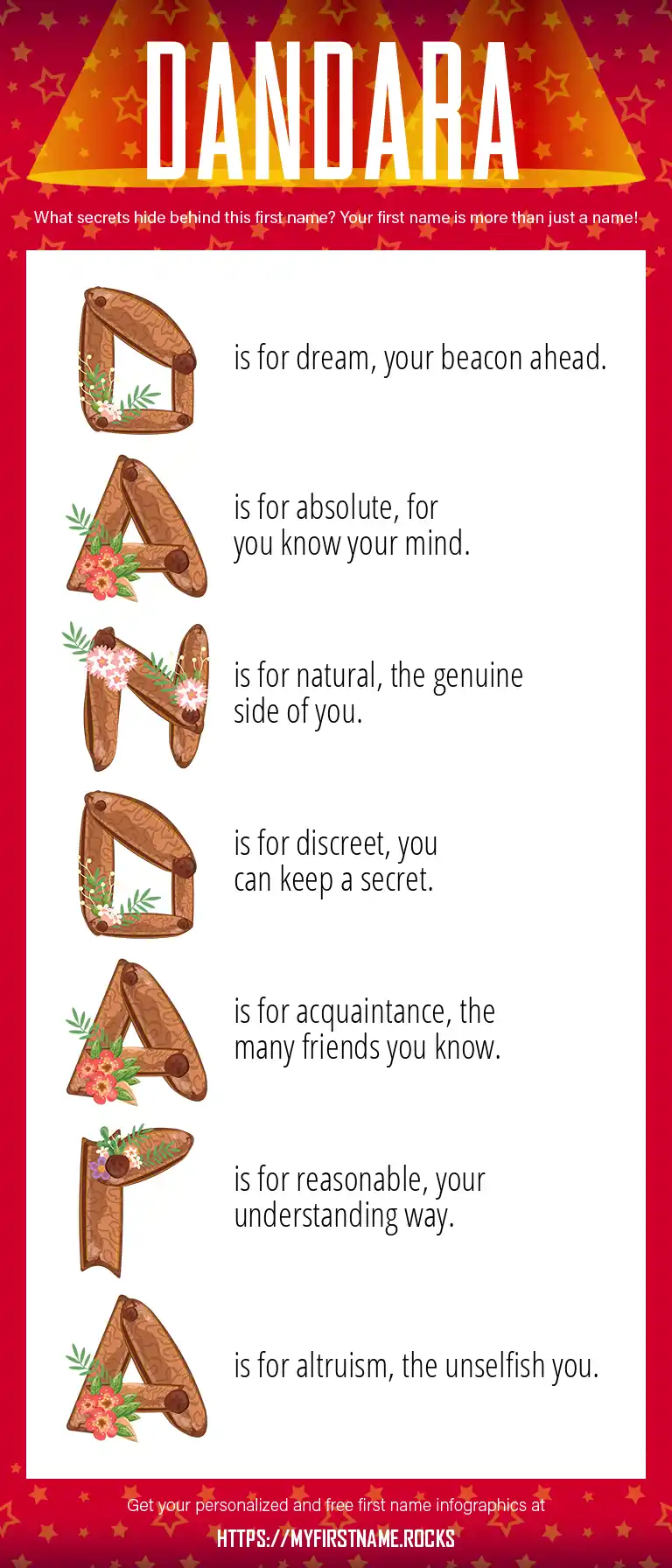 DANDARA

What secrets hide behind this first name? Your first name is more than just a name!

D is for dream, your beacon ahead.

A is for absolute, for you know your mind.

N is for natural, the genuine side of you.

D is for discreet, you can keep a secret.

A is for acquaintance, the many friends you know.

R is for reasonable, your understanding way.

A is for altruism, the unselfish you.

Get your personalized and free first name infographics at

HTTPS://MYFIRSTNAME.ROCKS