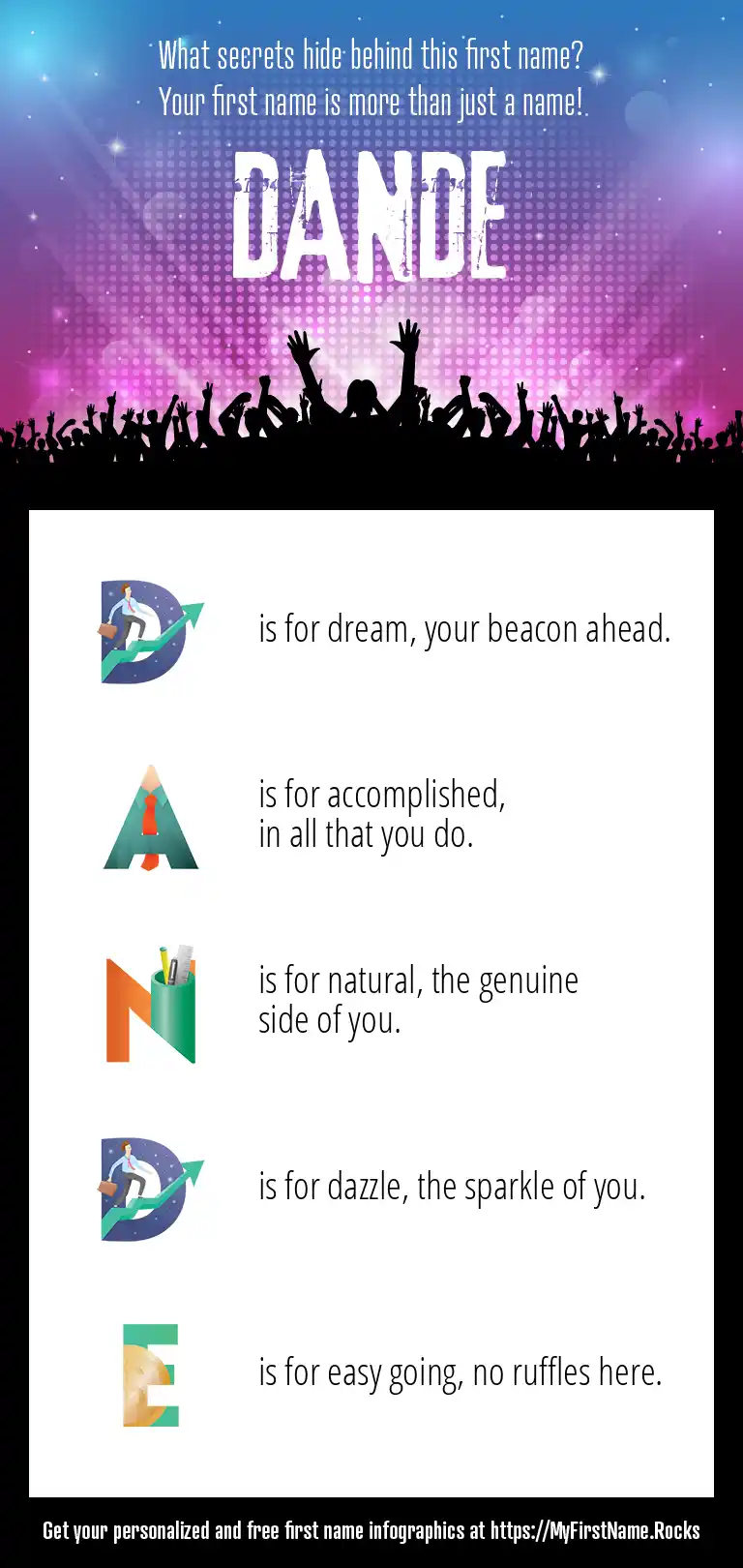 What secrets hide behind this first name?
Your first name is more than just a name!

DANDE

D is for dream, your beacon ahead.

A is for accomplished, in all that you do.

N is for natural, the genuine side of you.

D is for dazzle, the sparkle of you.

E is for easy going, no ruffles here.

Get your personalized and free first name infographics at https://MyFirstName.Rocks