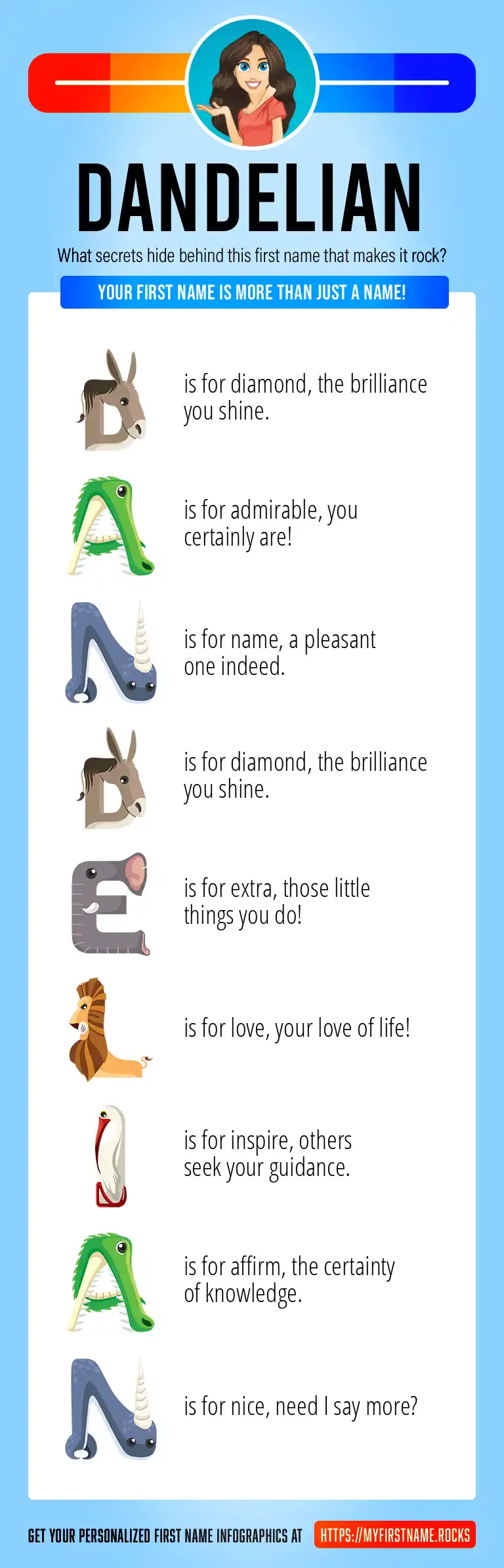 DANDELIAN

What secrets hide behind this first name that makes it rock?

YOUR FIRST NAME IS MORE THAN JUST A NAME!

D is for diamond, the brilliance you shine.

A is for admirable, you certainly are!

N is for name, a pleasant one indeed.

D is for diamond, the brilliance you shine.

E is for extra, those little things you do!

L is for love, your love of life!

I is for inspire, others seek your guidance.

A is for affirm, the certainty of knowledge.

N is for nice, need I say more?

GET YOUR PERSONALIZED FIRST NAME INFOGRAPHICS AT HTTPS://MYFIRSTNAME.ROCKS