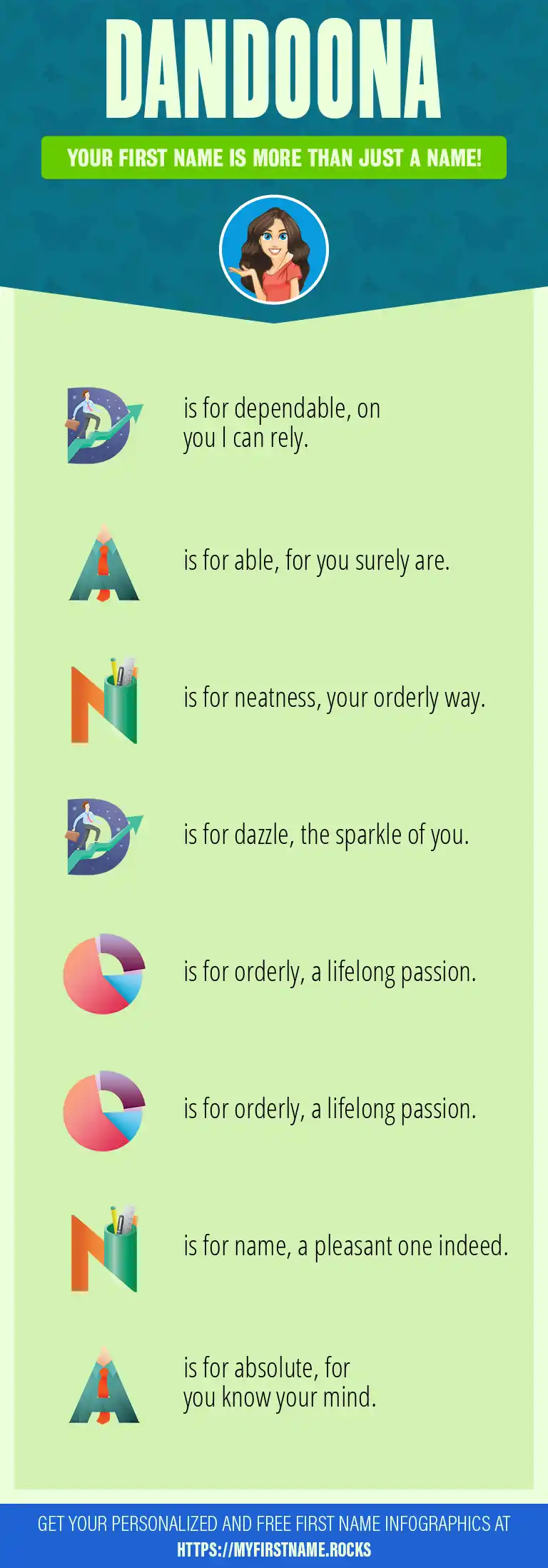 DANDOONA

YOUR FIRST NAME IS MORE THAN JUST A NAME!

D is for dependable, on you I can rely.

A is for able, for you surely are.

N is for neatness, your orderly way.

D is for dazzle, the sparkle of you.

O is for orderly, a lifelong passion.

O is for orderly, a lifelong passion.

N is for name, a pleasant one indeed.

A is for absolute, for you know your mind.

GET YOUR PERSONALIZED AND FREE FIRST NAME INFOGRAPHICS AT HTTPS://MYFIRSTNAME.ROCKS